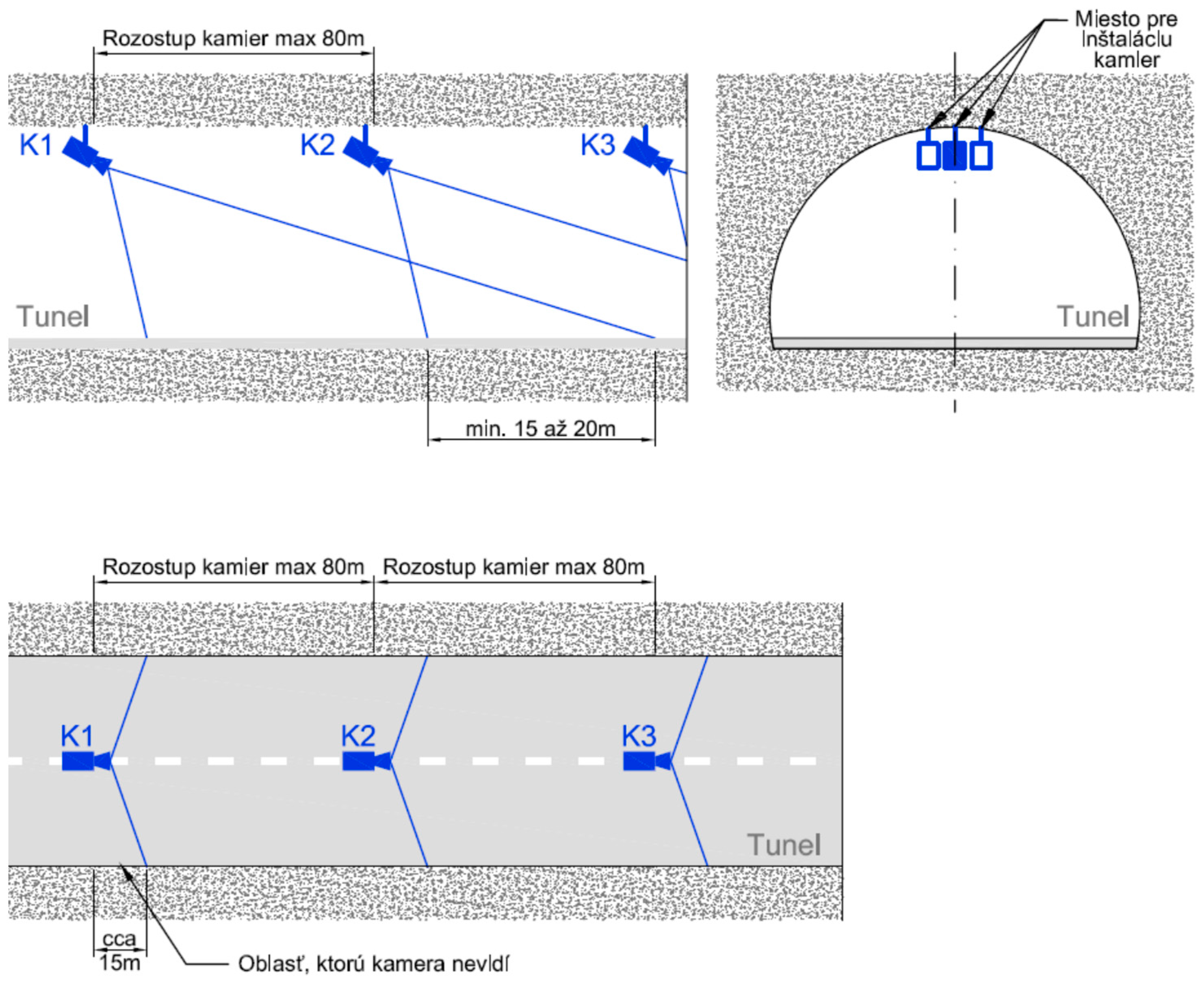 Rozostup kamier max 80m

K1

K2

K3

Tunel

min. 15 až 20m

Miesto pre inštaláciu kamier

Tunel

Rozostup kamier max 80m

Rozostup kamier max 80m

K1

K2

K3

Tunel

cca 15m

Oblasť, ktorú kamera nevidí