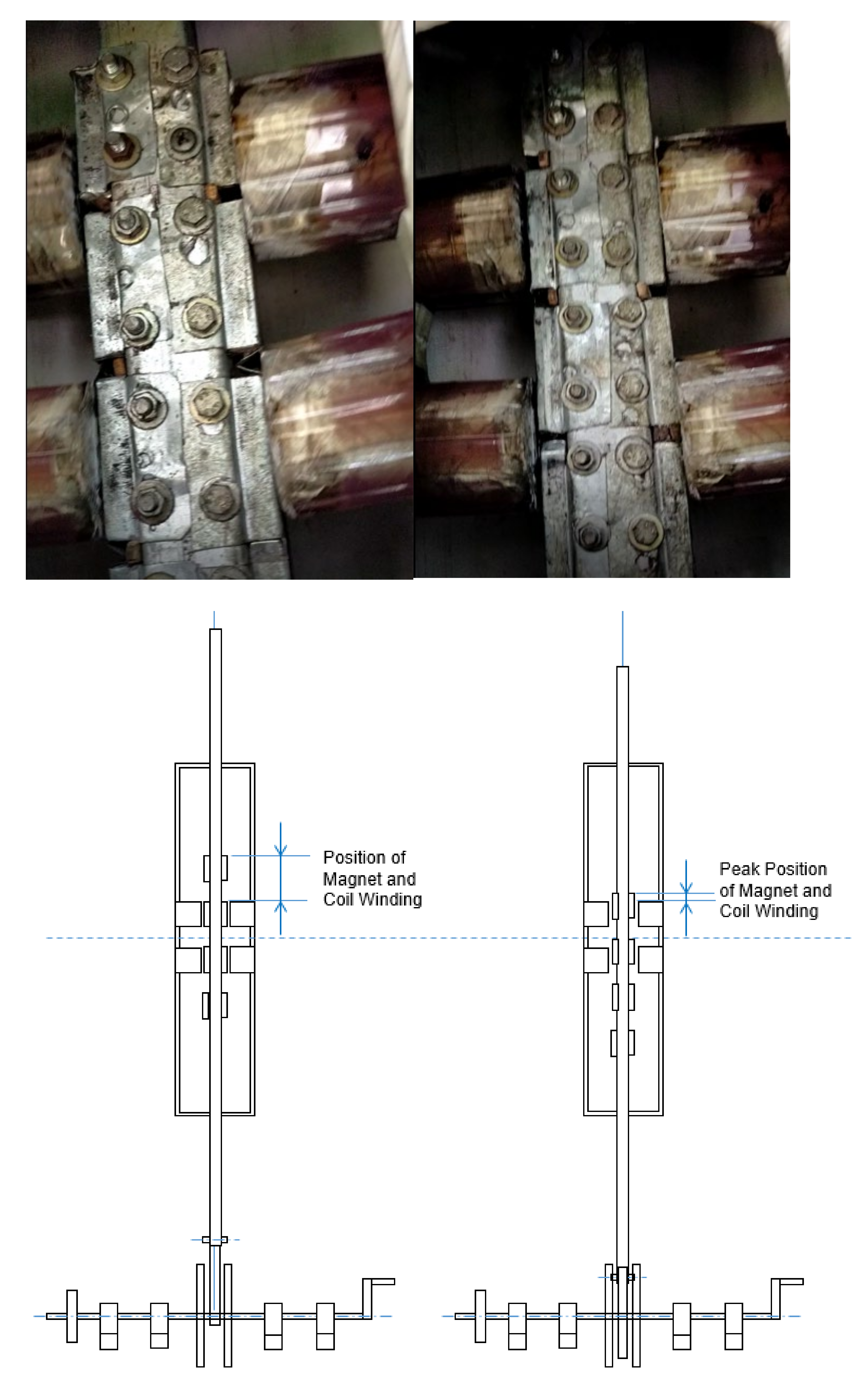 Position of Magnet and Coil Winding

Peak Position of Magnet and Coil Winding