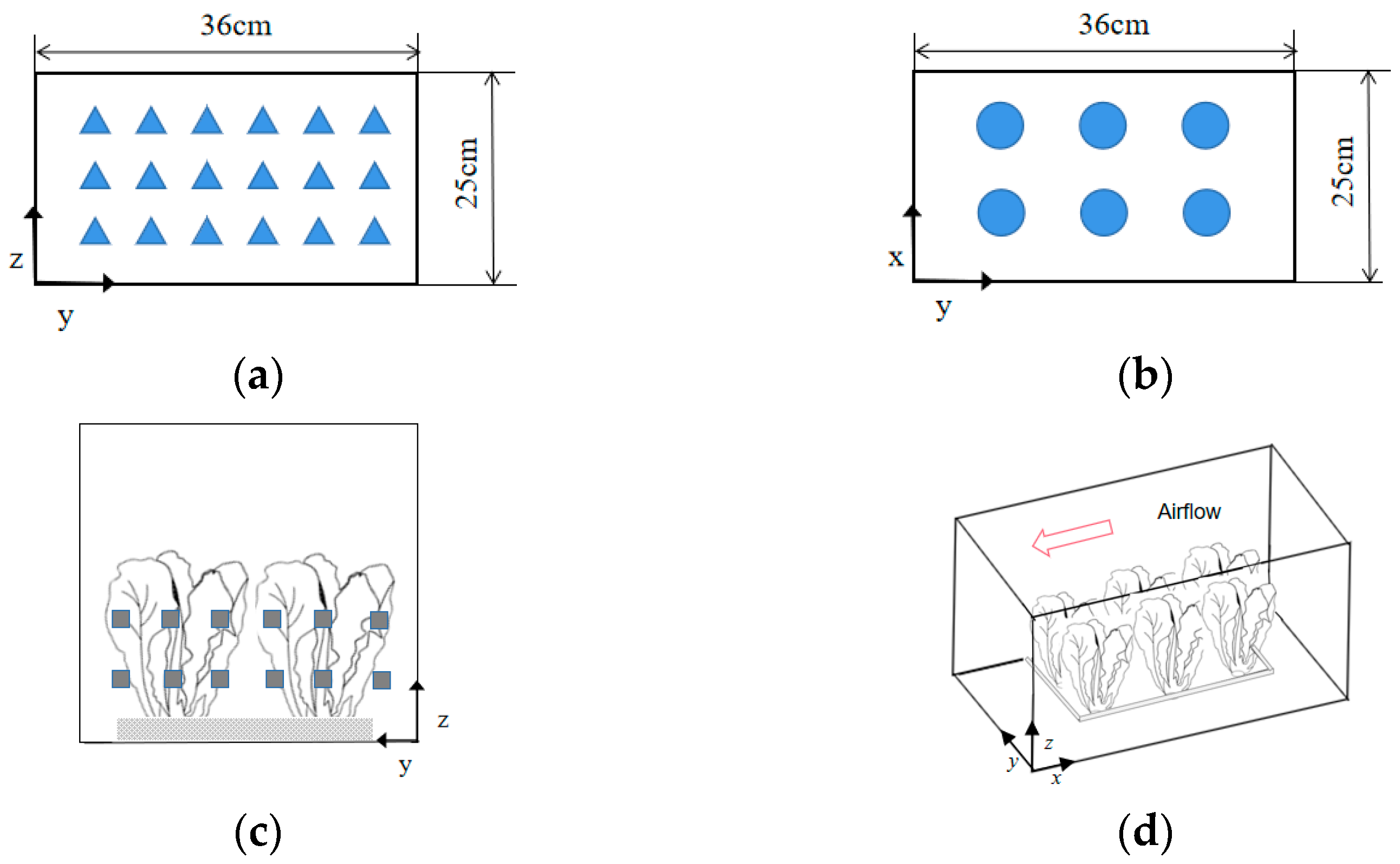 36cm
25cm
z
y
(a)

36cm
25cm
x
y
(b)

z
y
(c)

Airflow
z
y
x
(d)