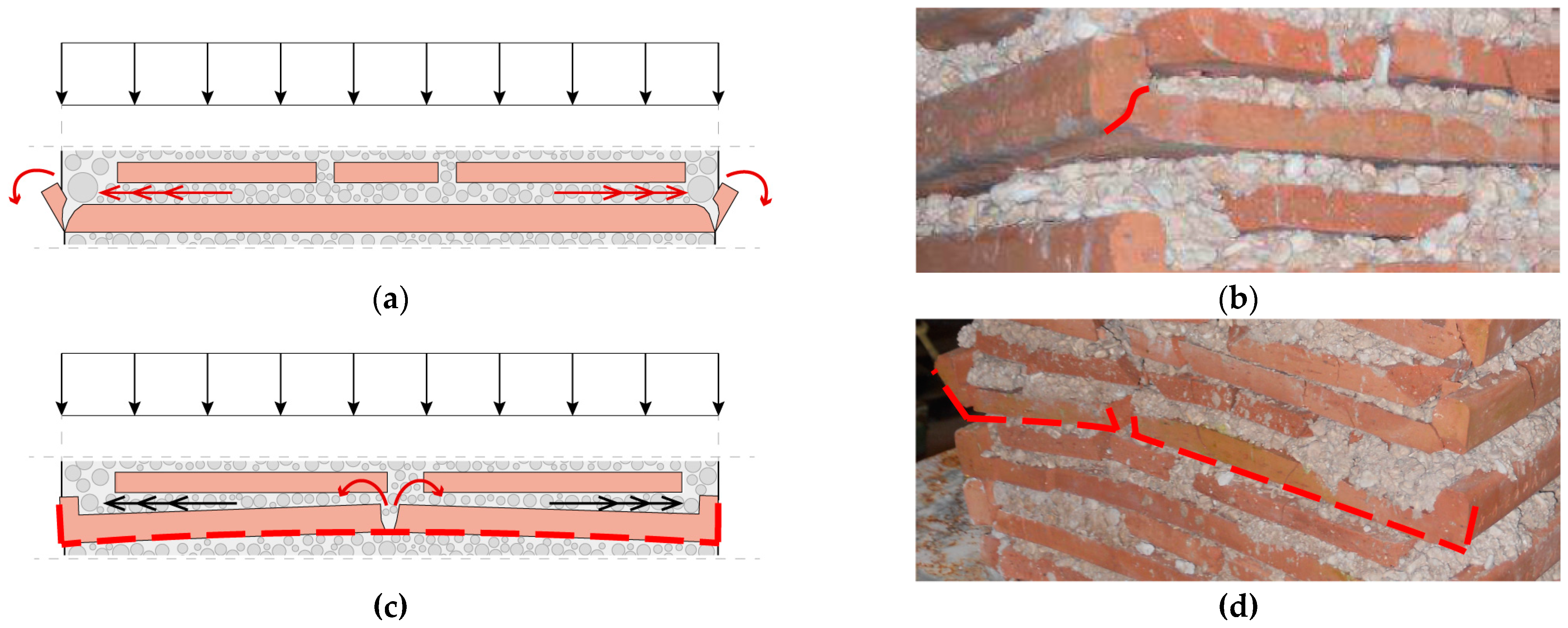 (a)

(b)

(c)

(d)