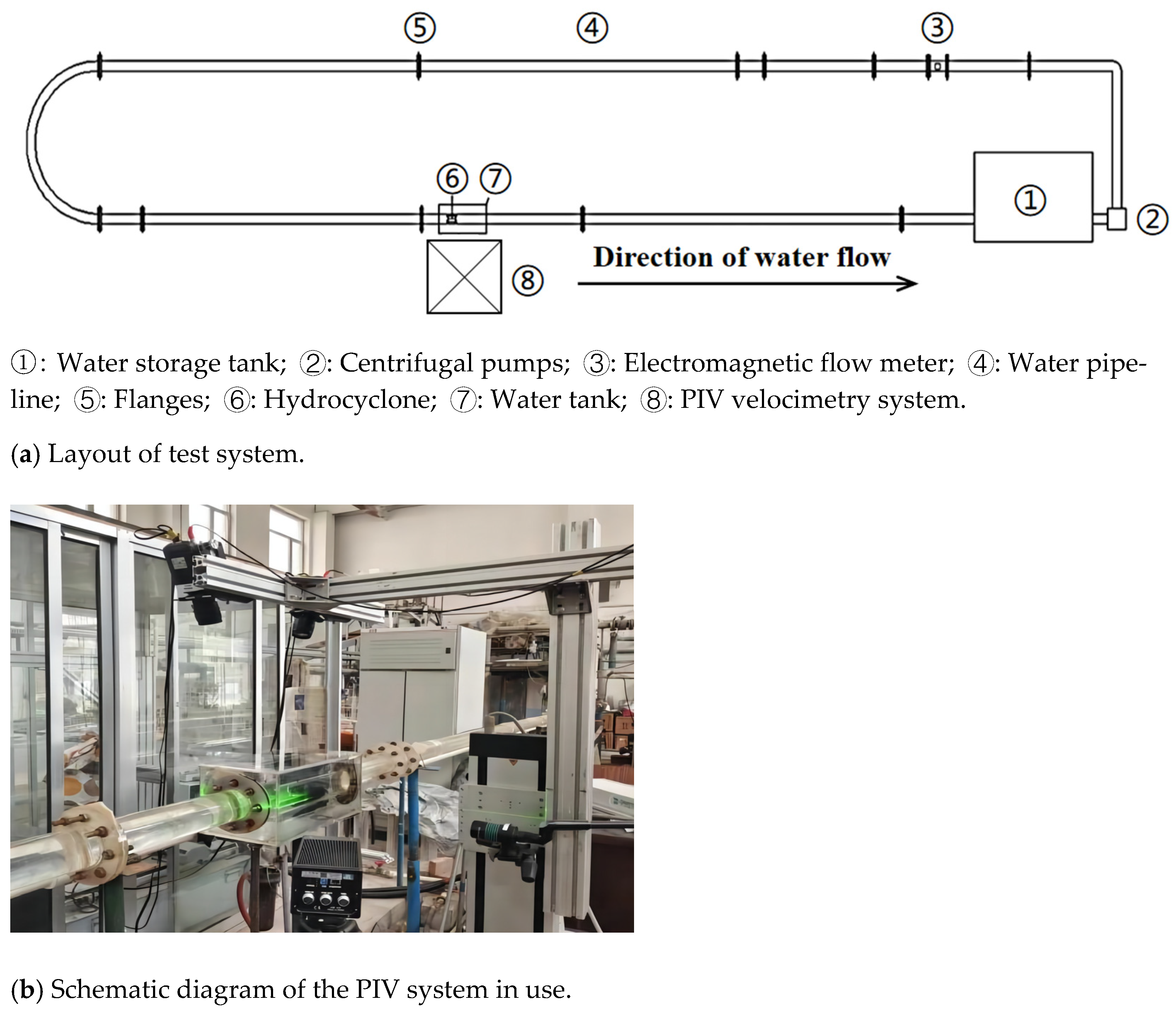 ⑤ ④ ③

⑥ ⑦

①

②

⑧

Direction of water flow

①: Water storage tank; ②: Centrifugal pumps; ③: Electromagnetic flow meter; ④: Water pipeline; ⑤: Flanges; ⑥: Hydrocyclone; ⑦: Water tank; ⑧: PIV velocimetry system.

(a) Layout of test system.

(b) Schematic diagram of the PIV system in use.