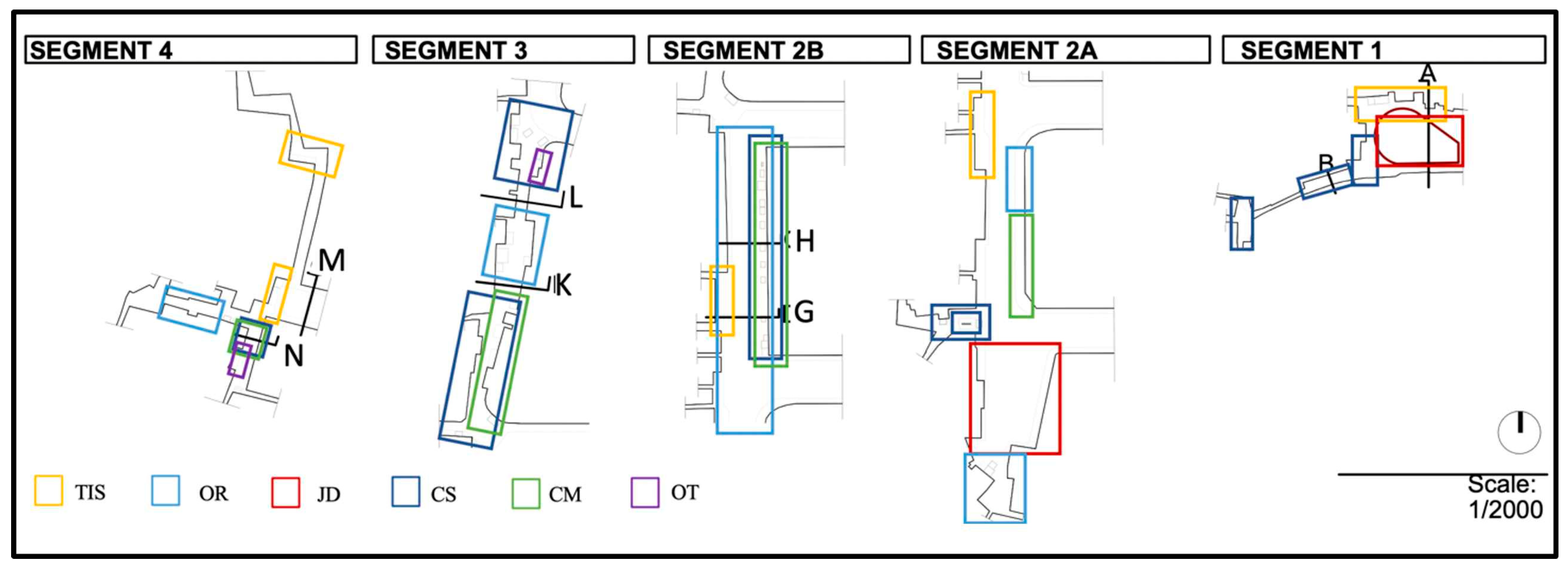 SEGMENT 4

SEGMENT 3

SEGMENT 2B

SEGMENT 2A

SEGMENT 1

M

N

L

K

H

G

A

B

TIS OR JD CS CM OT

Scale:
1/2000