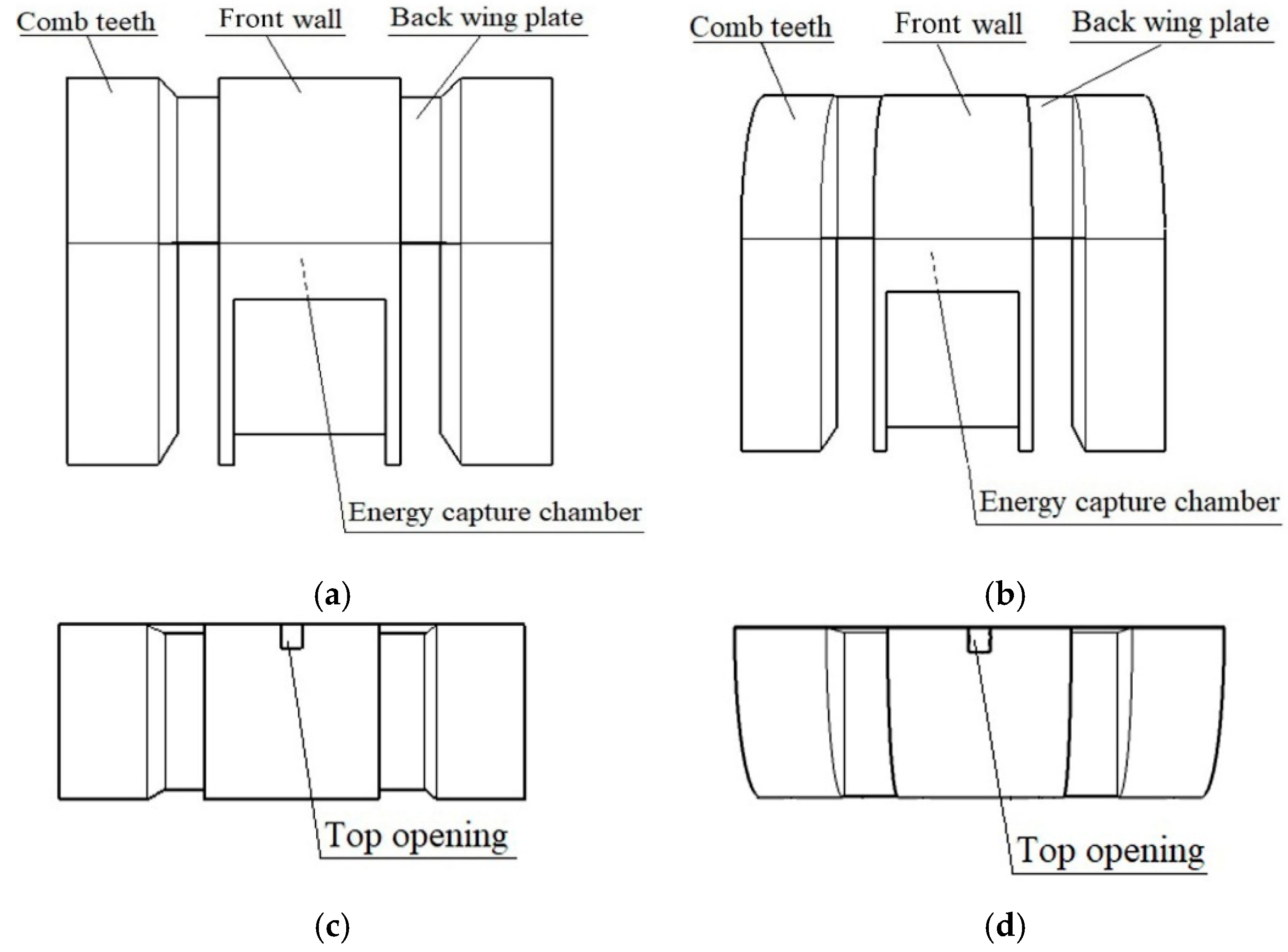 Comb teeth
Front wall
Back wing plate
Energy capture chamber

(a)

Comb teeth
Front wall
Back wing plate
Energy capture chamber

(b)

Top opening

(c)

Top opening

(d)