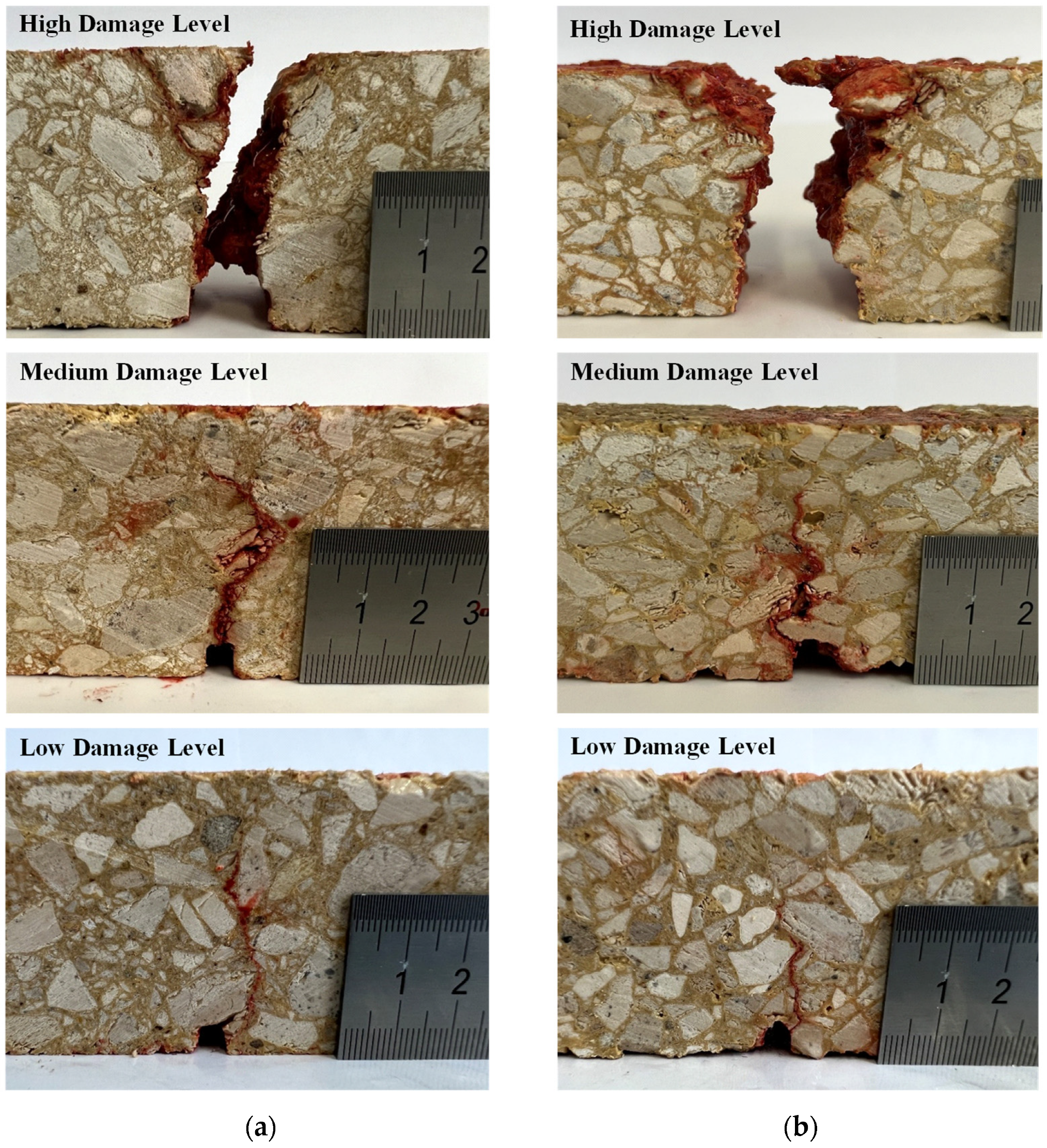 High Damage Level

1 2

Medium Damage Level

1 2 3

Low Damage Level

1 2

(a)

High Damage Level

Medium Damage Level

1 2

Low Damage Level

1 2

(b)