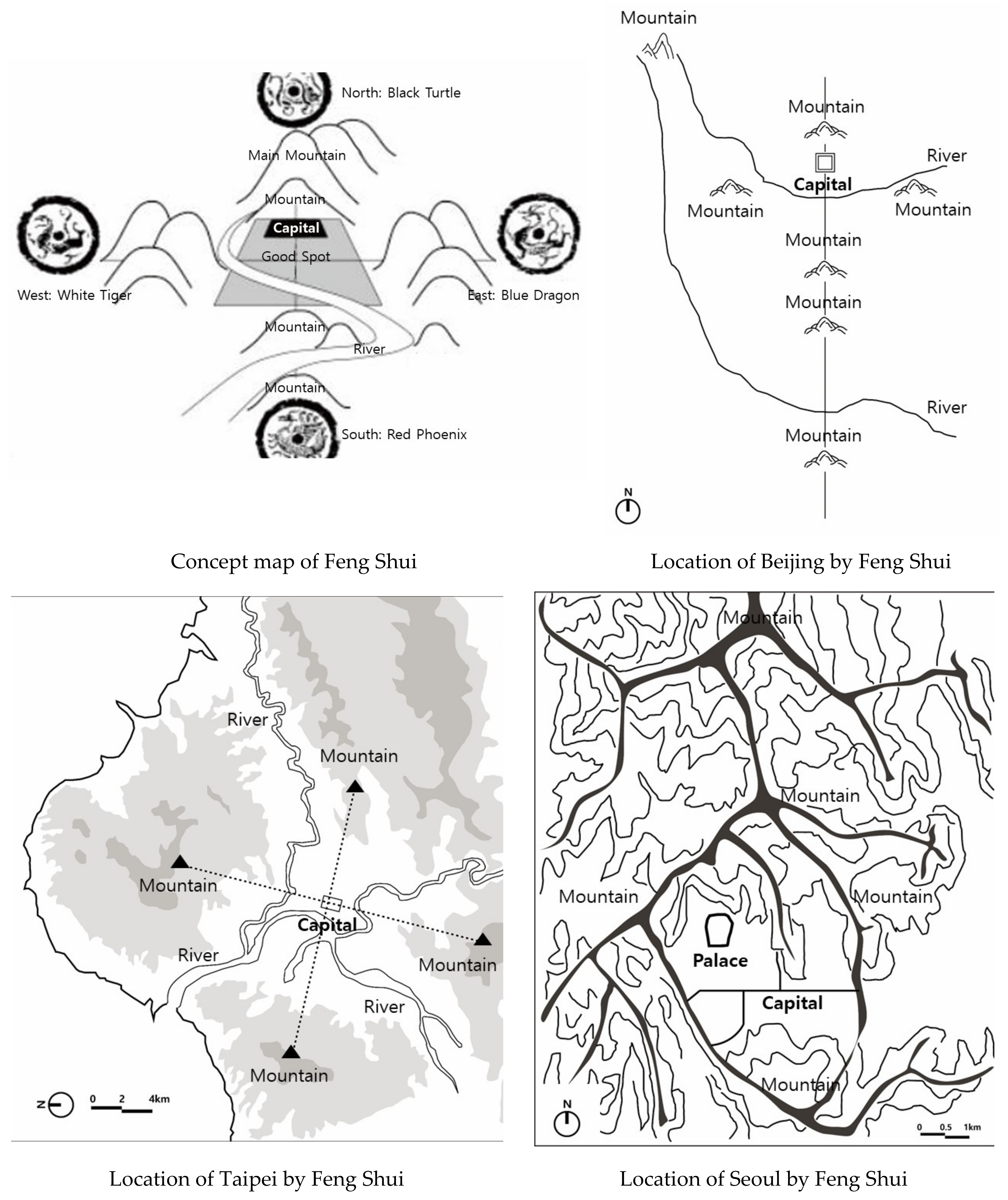 North: Black Turtle

Main Mountain

Mountain

Capital

Good Spot

West: White Tiger

East: Blue Dragon

Mountain

River

Mountain

South: Red Phoenix

Concept map of Feng Shui

Mountain

Mountain

River

Capital

Mountain

Mountain

Mountain

Mountain

River

Mountain

N

Location of Beijing by Feng Shui

River

Mountain

Mountain

Capital

River

Mountain

River

Mountain

N

0 2 4km

Location of Taipei by Feng Shui

Mountain

Mountain

Mountain

Mountain

Palace

Capital

Mountain

N

0 0.5 1km

Location of Seoul by Feng Shui