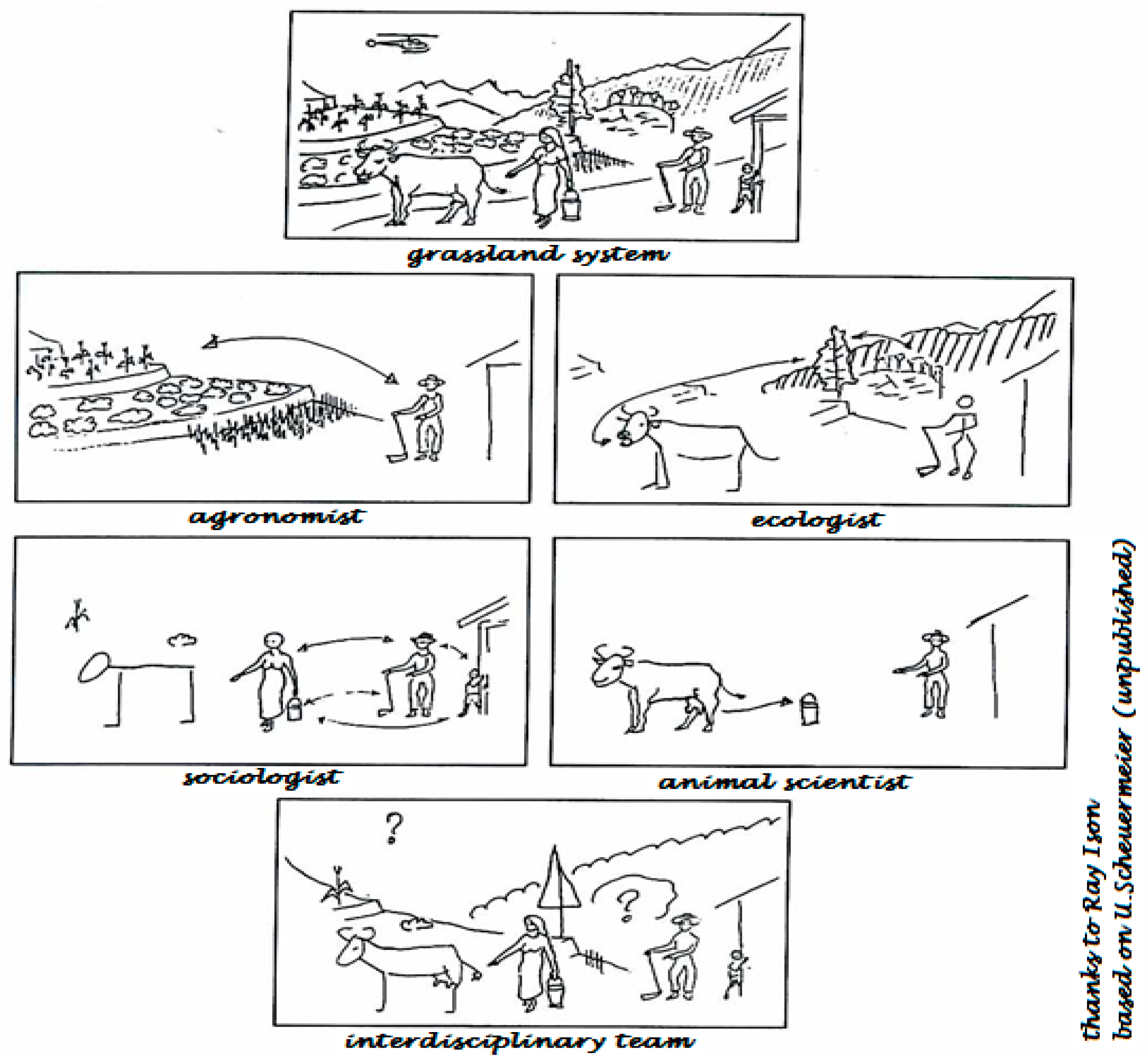 grassland system

agronomist

ecologist

sociologist

animal scientist

?

?

interdisciplinary team

thanks to Ray Ison
based on U.Scheuermeier (unpublished)