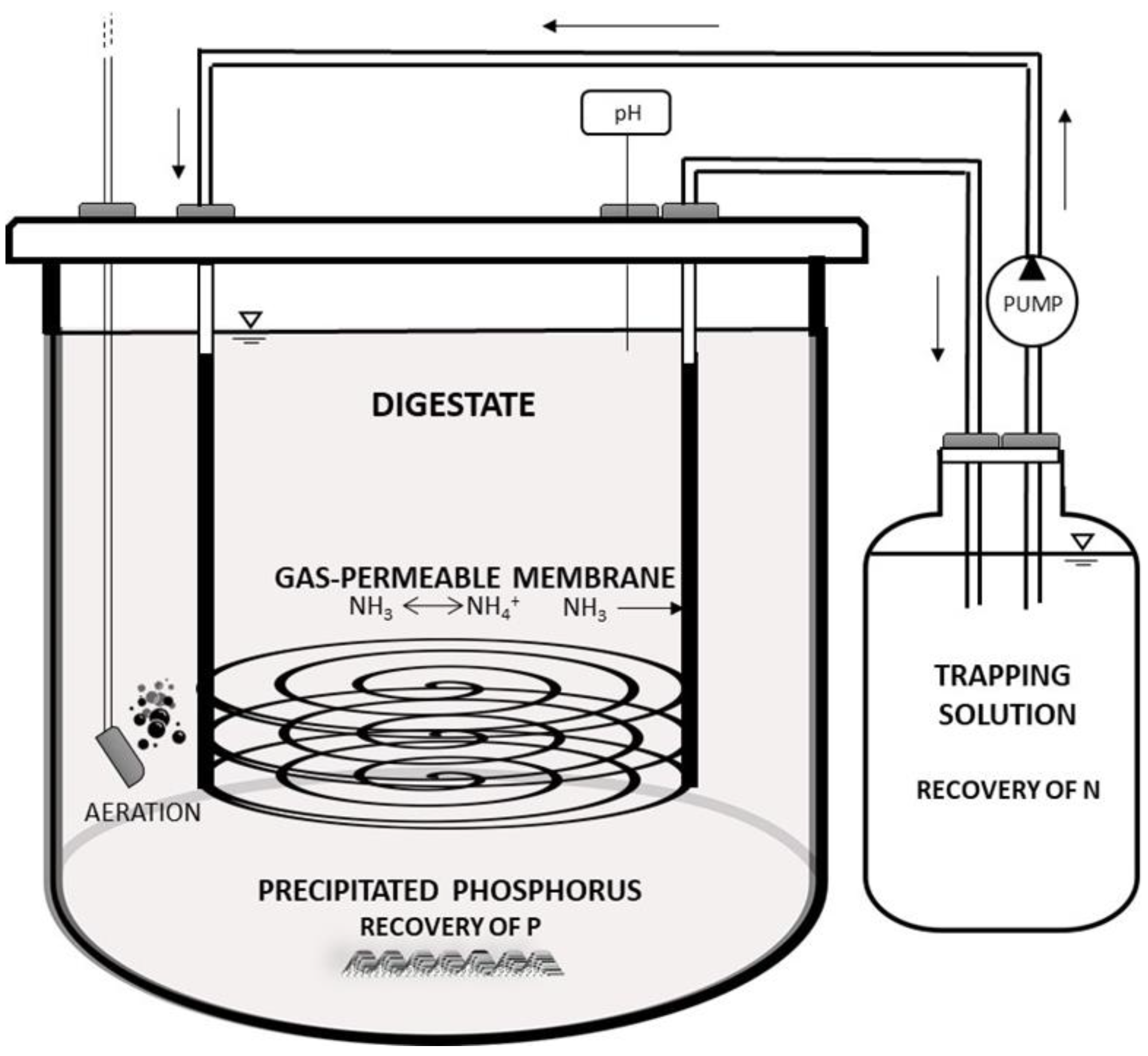 pH

PUMP

DIGESTATE

GAS-PERMEABLE MEMBRANE

$NH_3 \longleftrightarrow NH_4^+$ $NH_3 \longrightarrow$

TRAPPING SOLUTION

RECOVERY OF N

AERATION

PRECIPITATED PHOSPHORUS

RECOVERY OF P