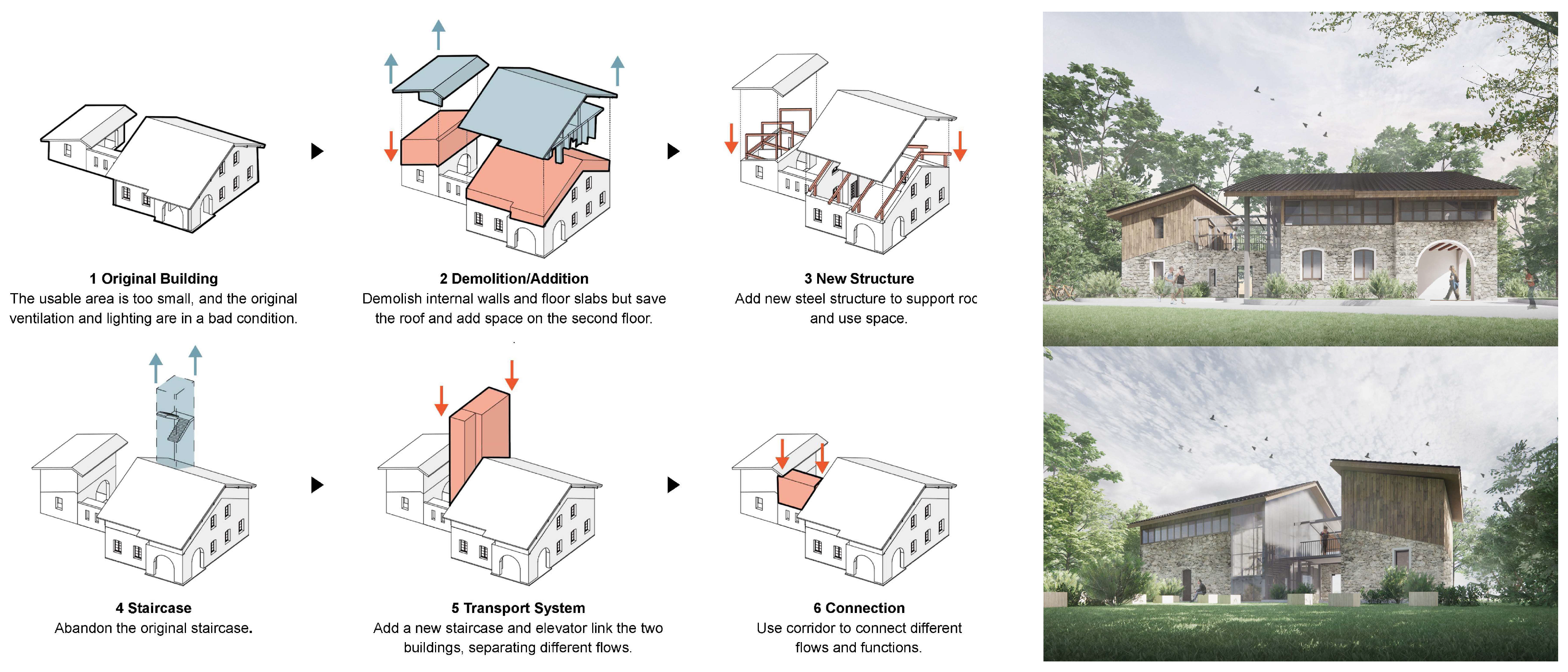 1 Original Building
The usable area is too small, and the original ventilation and lighting are in a bad condition.

2 Demolition/Addition
Demolish internal walls and floor slabs but save the roof and add space on the second floor.

3 New Structure
Add new steel structure to support roc and use space.

4 Staircase
Abandon the original staircase.

5 Transport System
Add a new staircase and elevator link the two buildings, separating different flows.

6 Connection
Use corridor to connect different flows and functions.