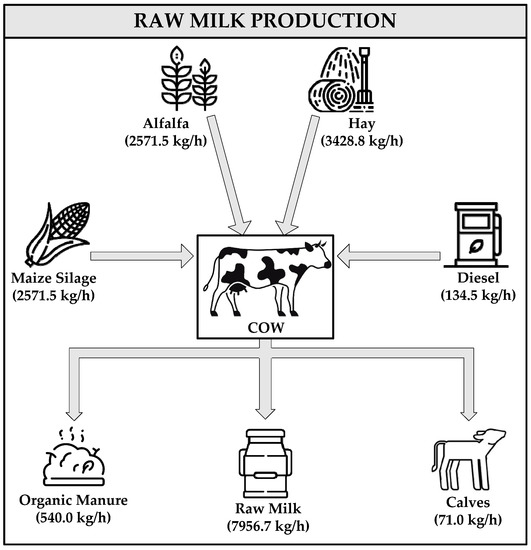 RAW MILK PRODUCTION

Alfalfa
(2571.5 kg/h)

Hay
(3428.8 kg/h)

Maize Silage
(2571.5 kg/h)

COW

Diesel
(134.5 kg/h)

Organic Manure
(540.0 kg/h)

Raw Milk
(7956.7 kg/h)

Calves
(71.0 kg/h)