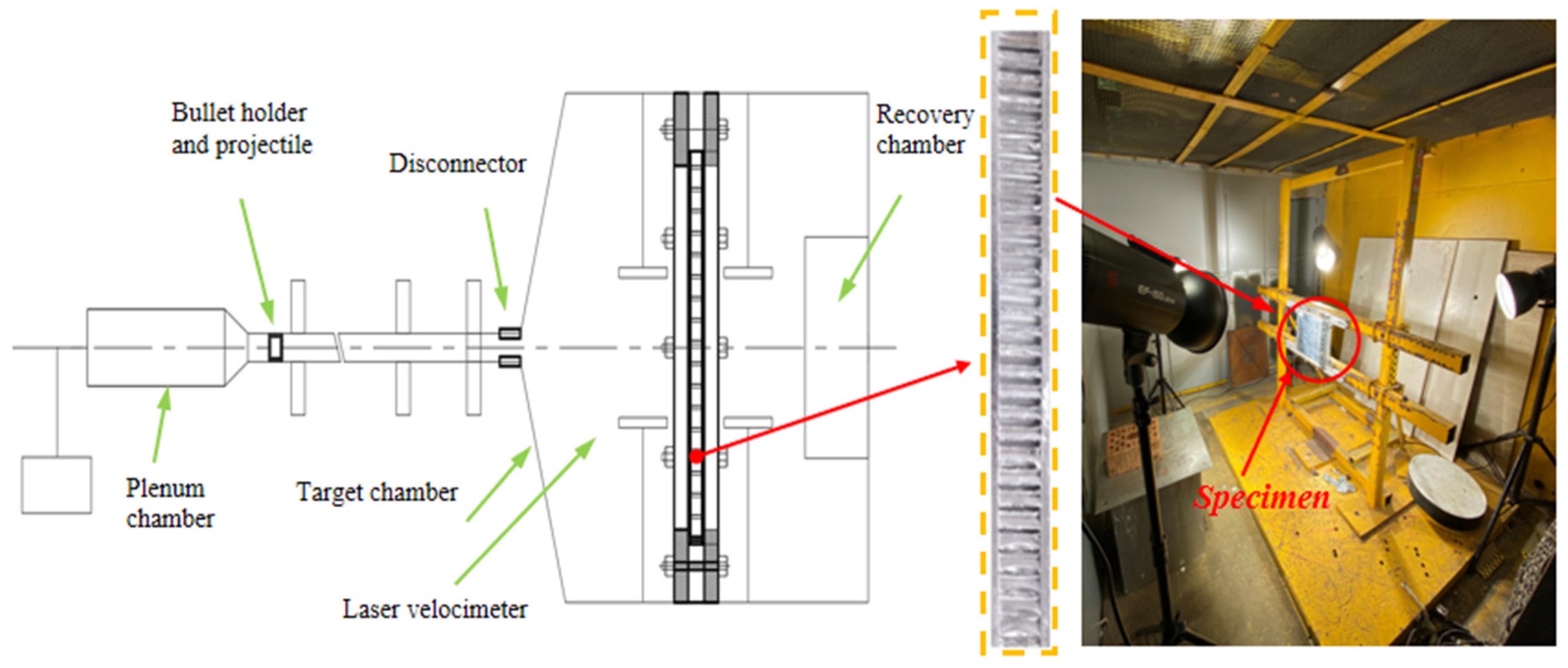 Bullet holder and projectile

Disconnector

Recovery chamber

Plenum chamber

Target chamber

Laser velocimeter

Specimen