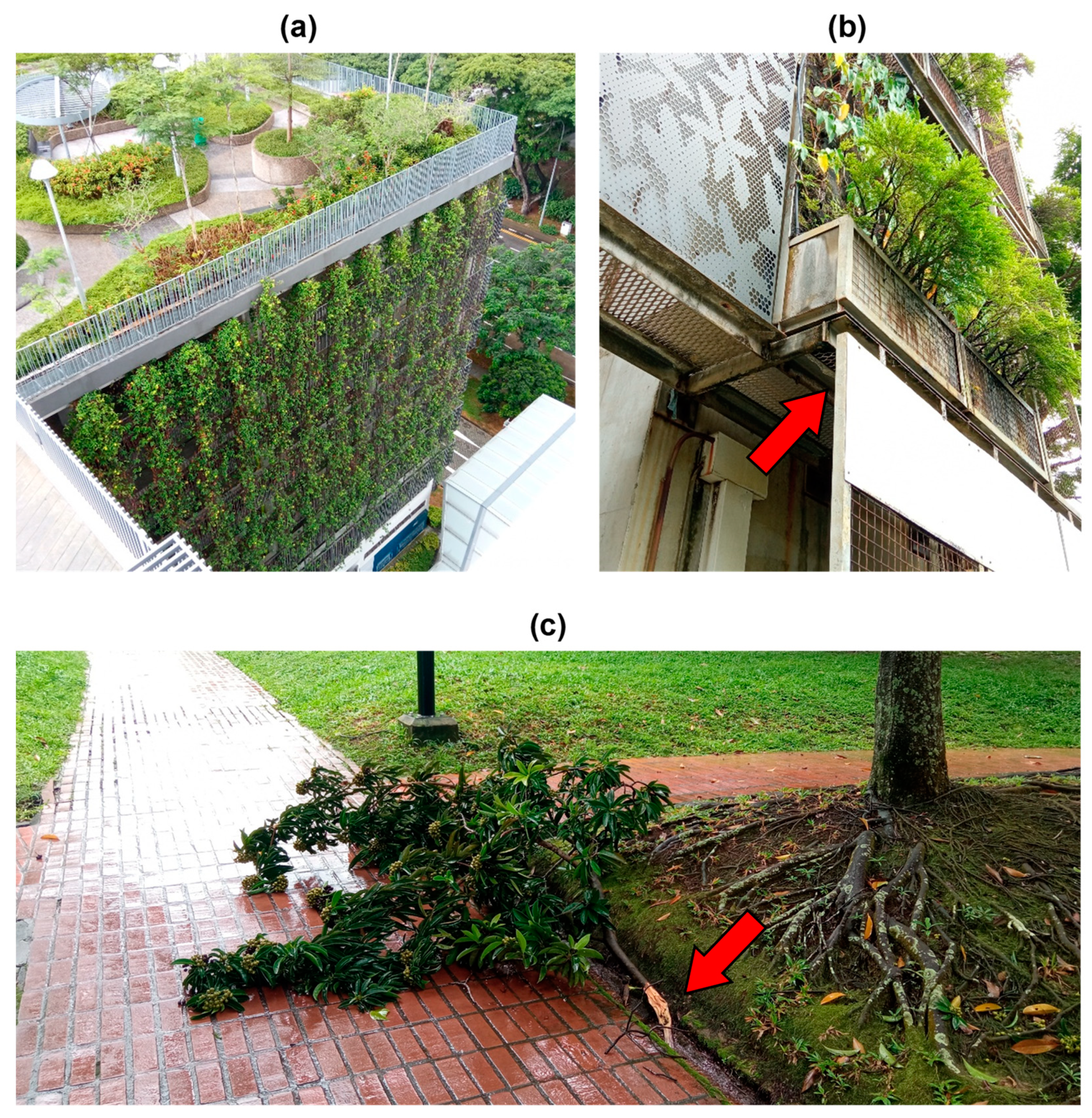 (a)

(b)

(c)