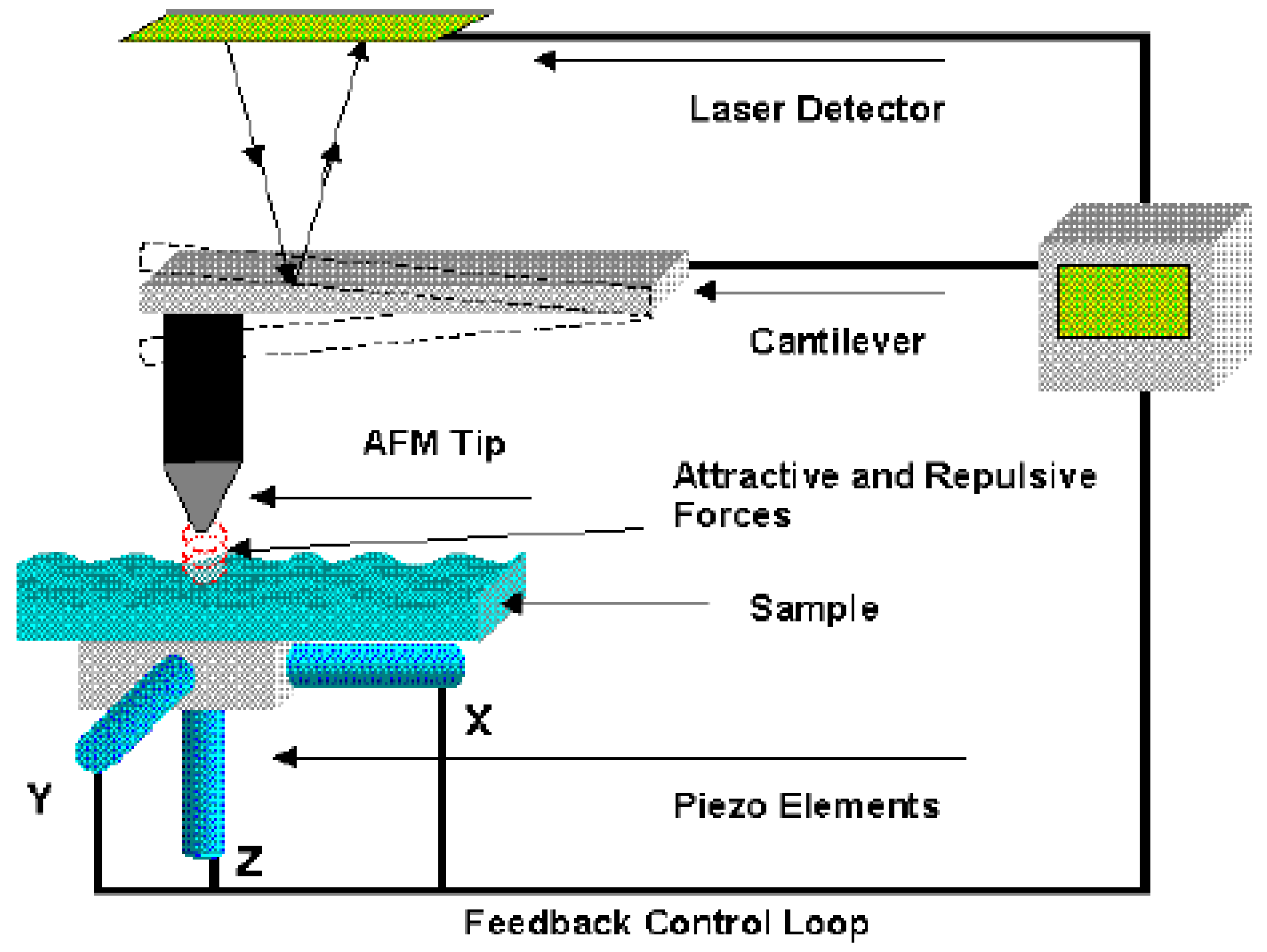 Laser Detector

Cantilever

AFM Tip

Attractive and Repulsive Forces

Sample

X

Y

Z

Piezo Elements

Feedback Control Loop