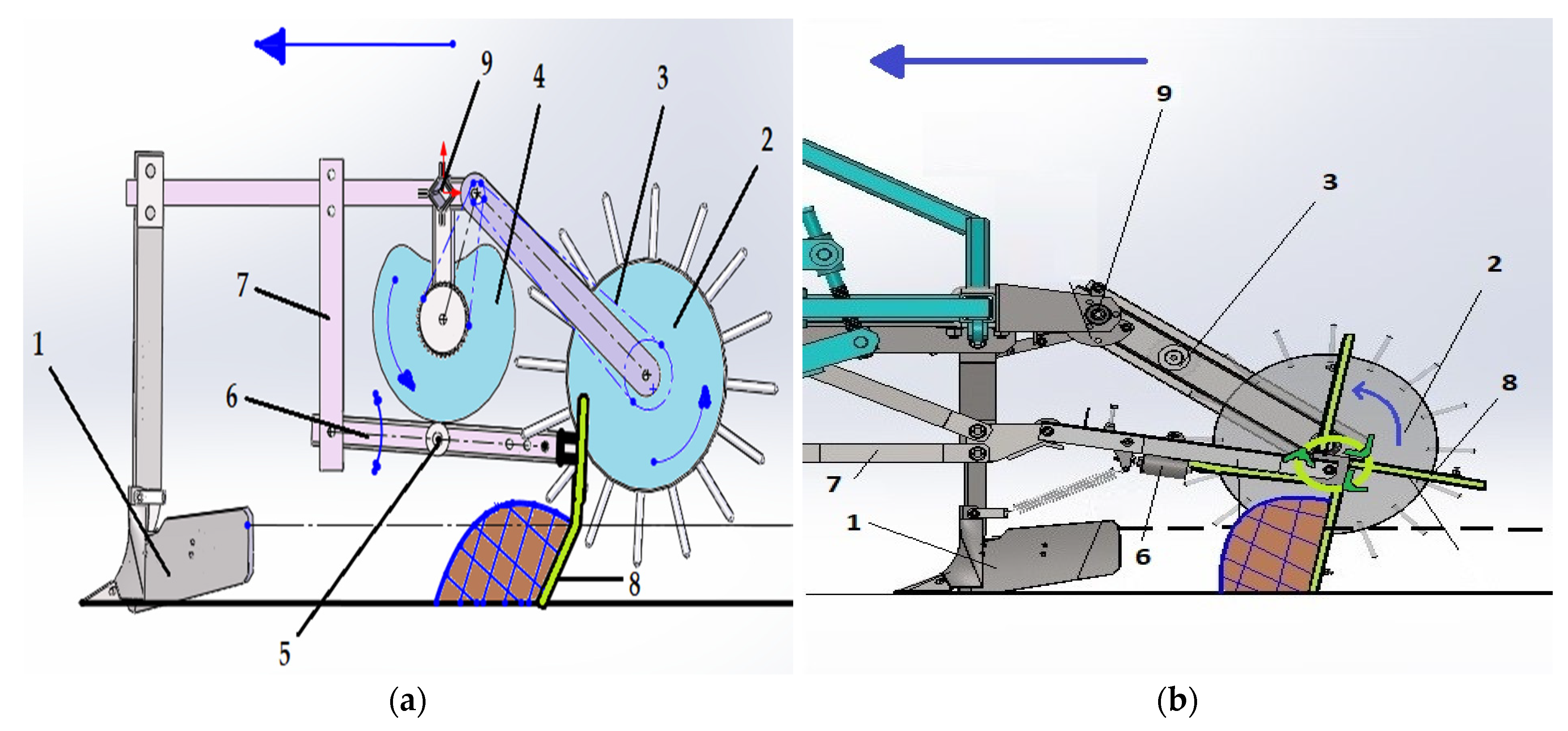 9
4
3
2
7
1
6
5
8
(a)

9
3
2
8
7
1
6
(b)