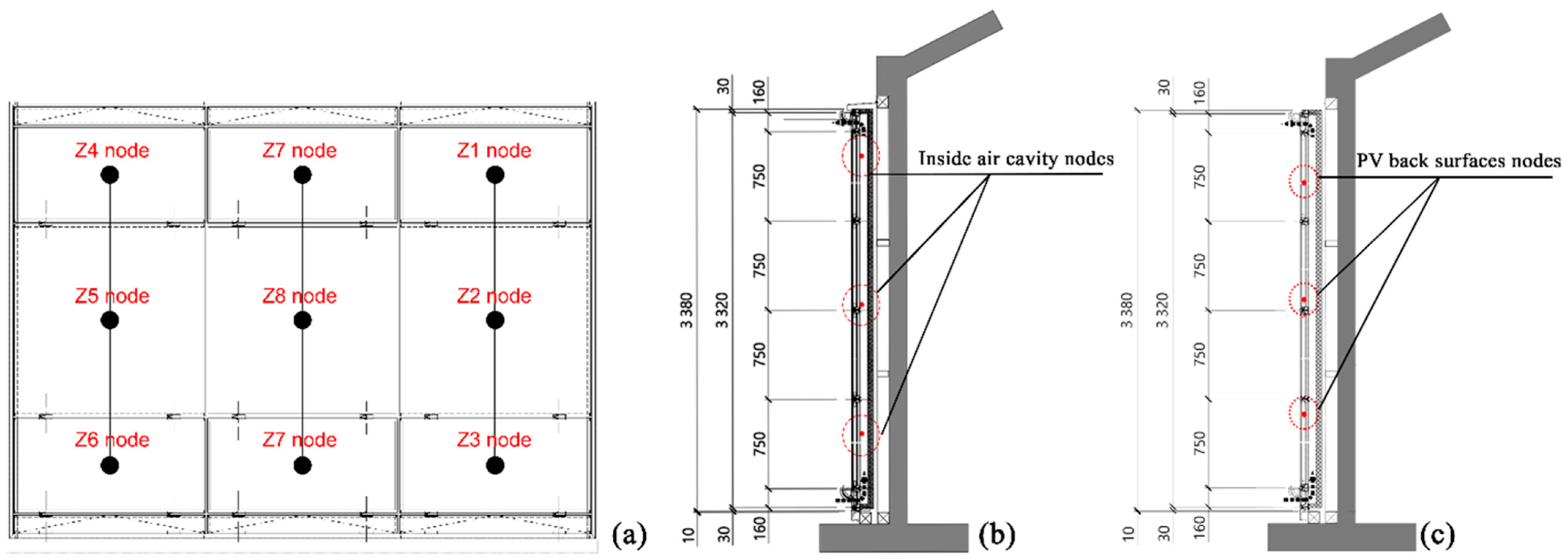 Z4 node
Z7 node
Z1 node
Z5 node
Z8 node
Z2 node
Z6 node
Z7 node
Z3 node
(a)

30
160
750
750
750
750
3 380
3 320
10
30
160
Inside air cavity nodes
(b)

30
160
750
750
750
750
3 380
3 320
10
30
160
PV back surfaces nodes
(c)