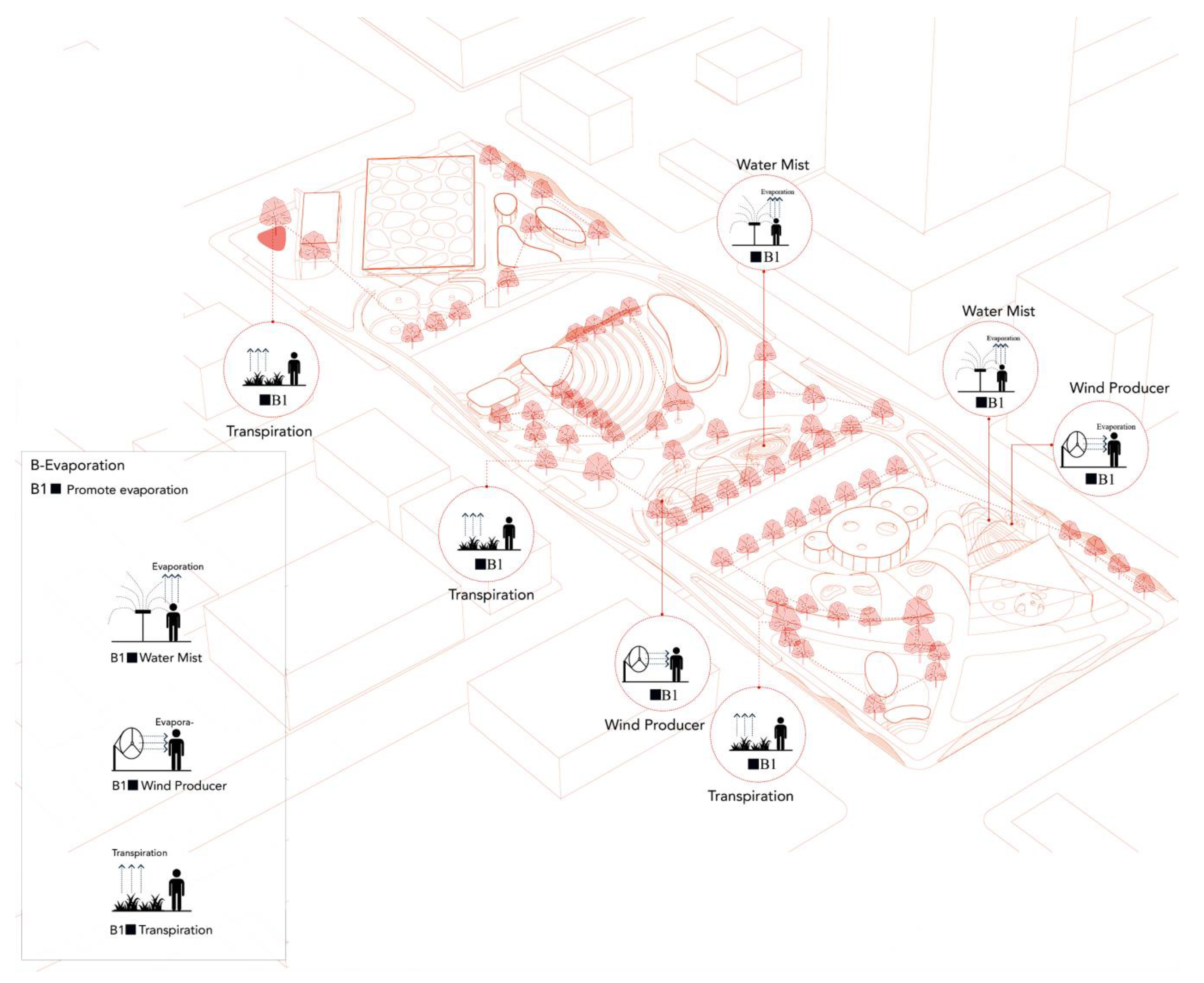 Water Mist

Evaporation

■B1

Water Mist

Evaporation

■B1

Wind Producer

Evaporation

■B1

■B1

Transpiration

■B1

Transpiration

■B1

Wind Producer

■B1

Transpiration

B-Evaporation

B1■ Promote evaporation

Evaporation

B1■Water Mist

Evapora-

B1■Wind Producer

Transpiration

B1■Transpiration