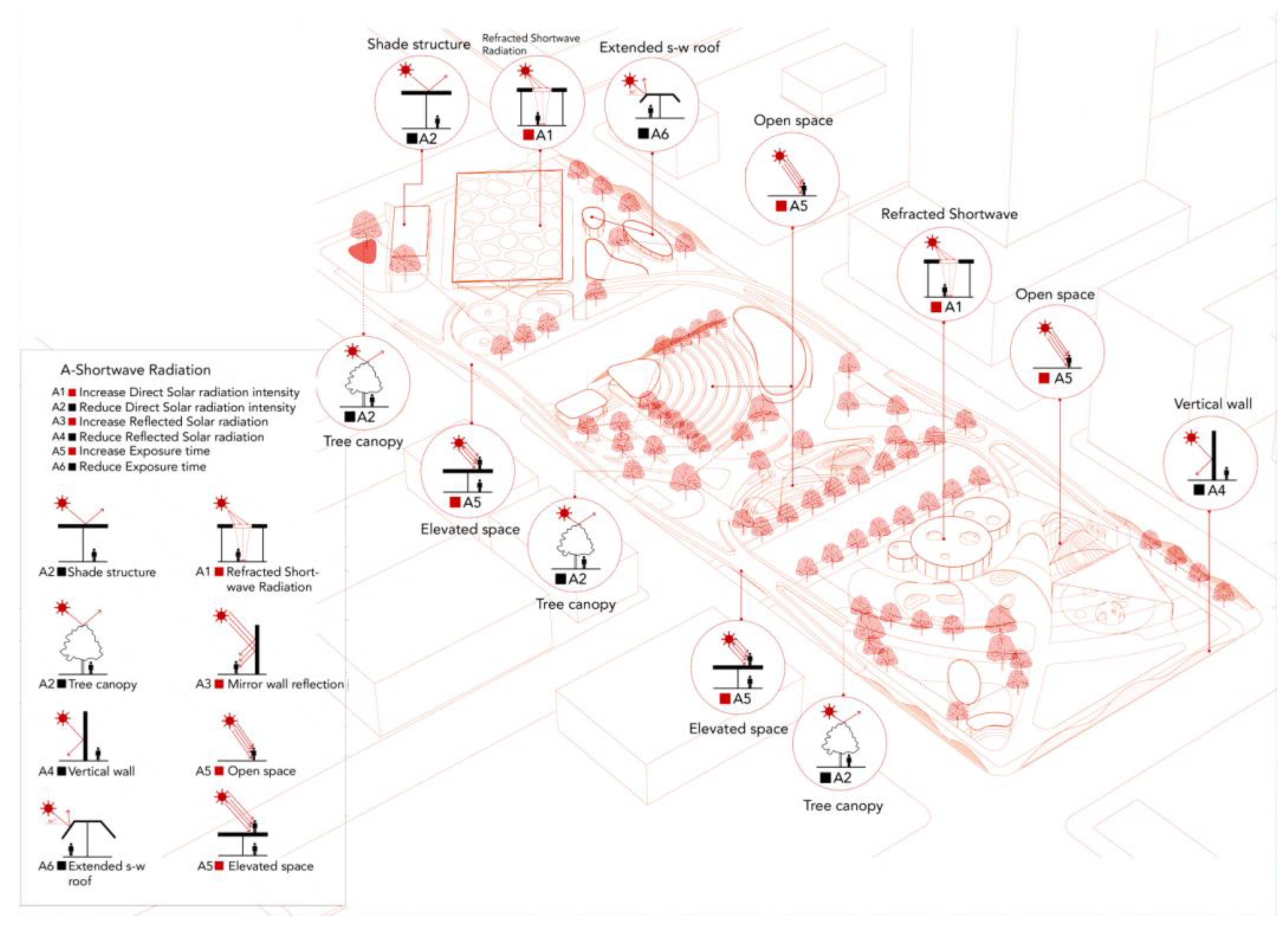 Shade structure

A2

Refracted Shortwave Radiation

A1

Extended s-w roof

A6

Open space

A5

Refracted Shortwave

A1

Open space

A5

Vertical wall

A4

A2

Tree canopy

A5

Elevated space

A2

Tree canopy

A5

Elevated space

A2

Tree canopy

A-Shortwave Radiation

A1 Increase Direct Solar radiation intensity
A2 Reduce Direct Solar radiation intensity
A3 Increase Reflected Solar radiation
A4 Reduce Reflected Solar radiation
A5 Increase Exposure time
A6 Reduce Exposure time

A2 Shade structure

A1 Refracted Shortwave Radiation

A2 Tree canopy

A3 Mirror wall reflection

A4 Vertical wall

A5 Open space

A6 Extended s-w roof

A5 Elevated space