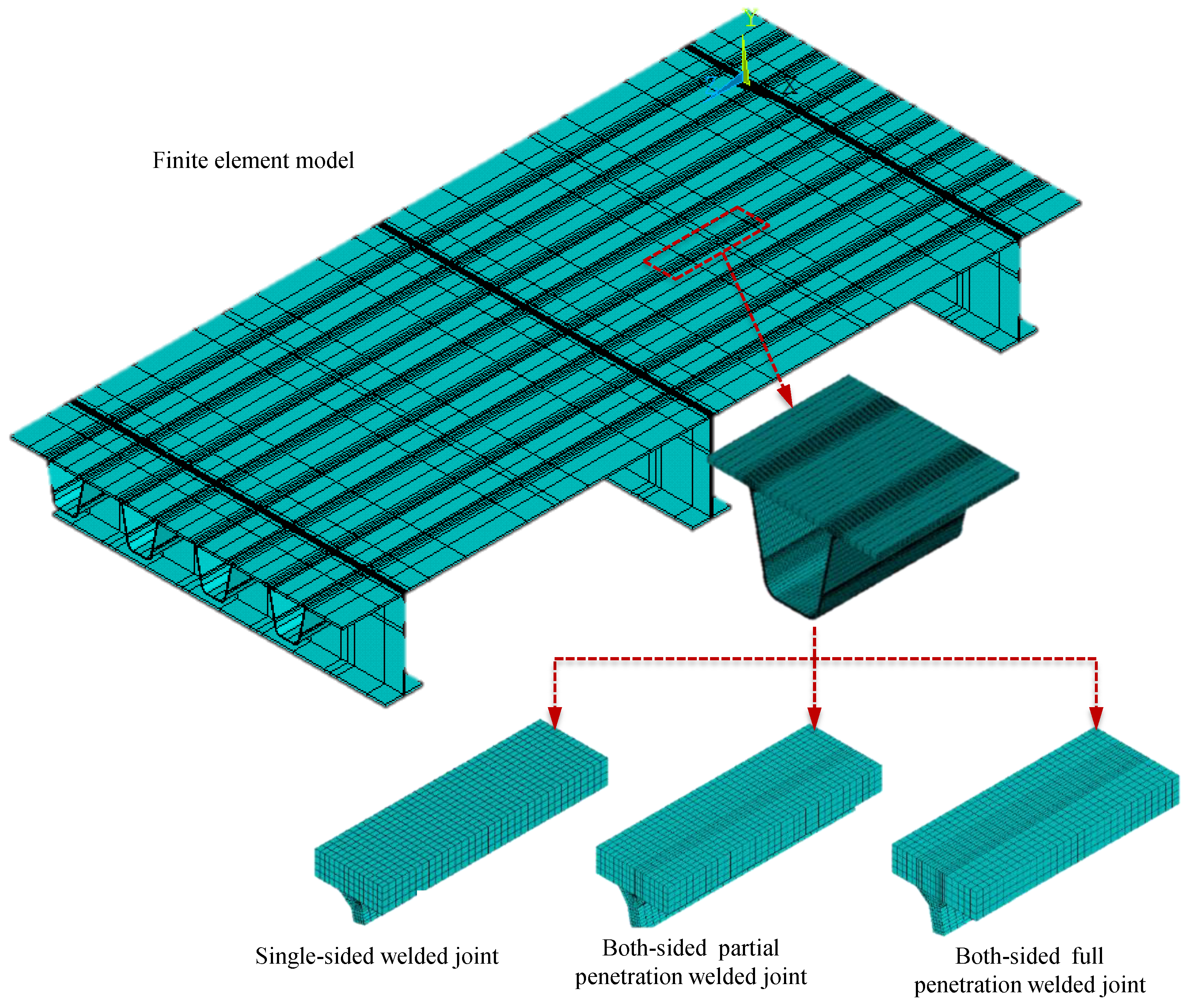 Y
Z
X

Finite element model

Single-sided welded joint

Both-sided partial penetration welded joint

Both-sided full penetration welded joint