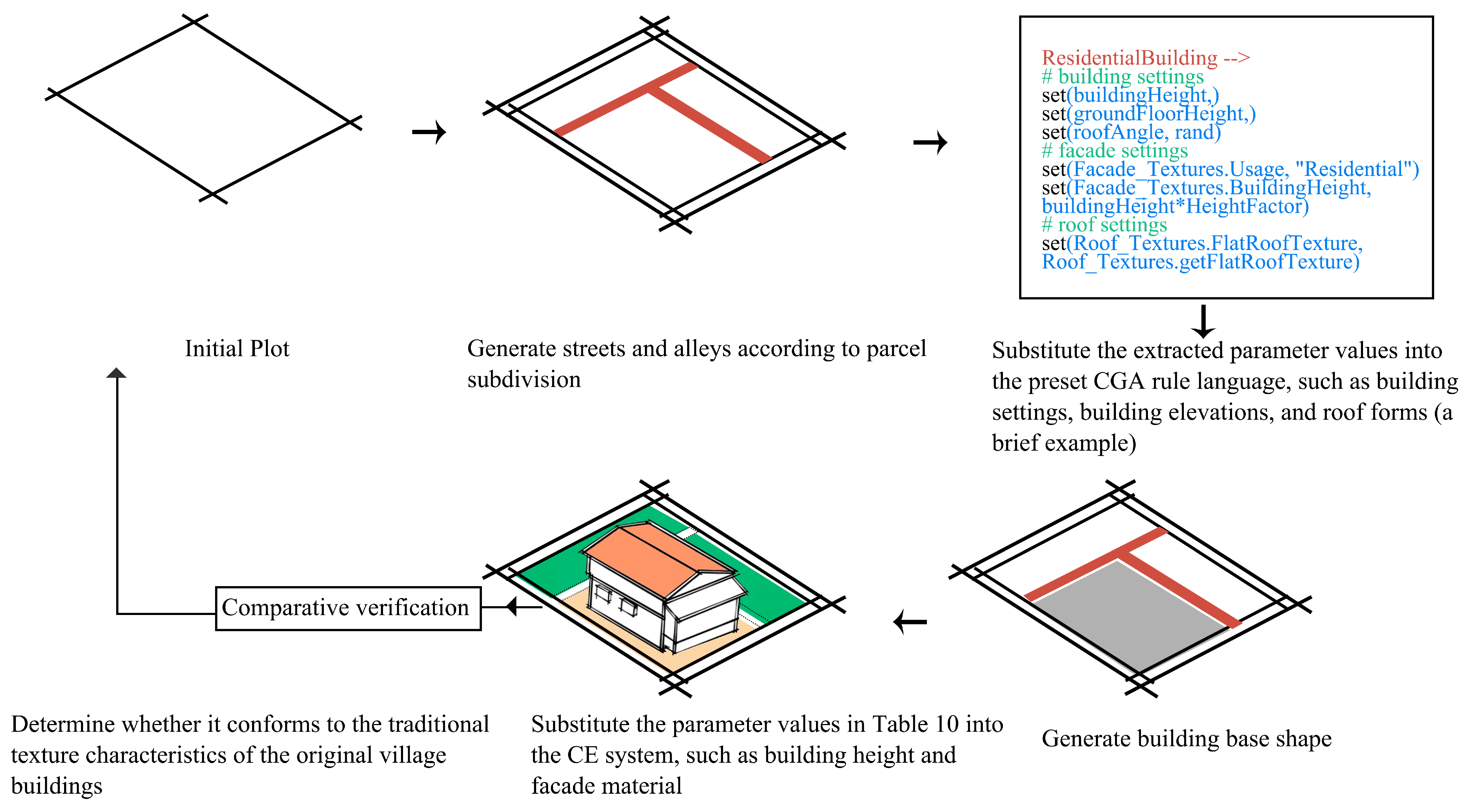 ResidentialBuilding -->
# building settings
set(buildingHeight,)
set(groundFloorHeight,)
set(roofAngle, rand)
# facade settings
set(Facade_Textures.Usage, "Residential")
set(Facade_Textures.BuildingHeight, buildingHeight*HeightFactor)
# roof settings
set(Roof_Textures.FlatRoofTexture, Roof_Textures.getFlatRoofTexture)

Initial Plot

Generate streets and alleys according to parcel subdivision

Substitute the extracted parameter values into the preset CGA rule language, such as building settings, building elevations, and roof forms (a brief example)

Comparative verification

Determine whether it conforms to the traditional texture characteristics of the original village buildings

Substitute the parameter values in Table 10 into the CE system, such as building height and facade material

Generate building base shape