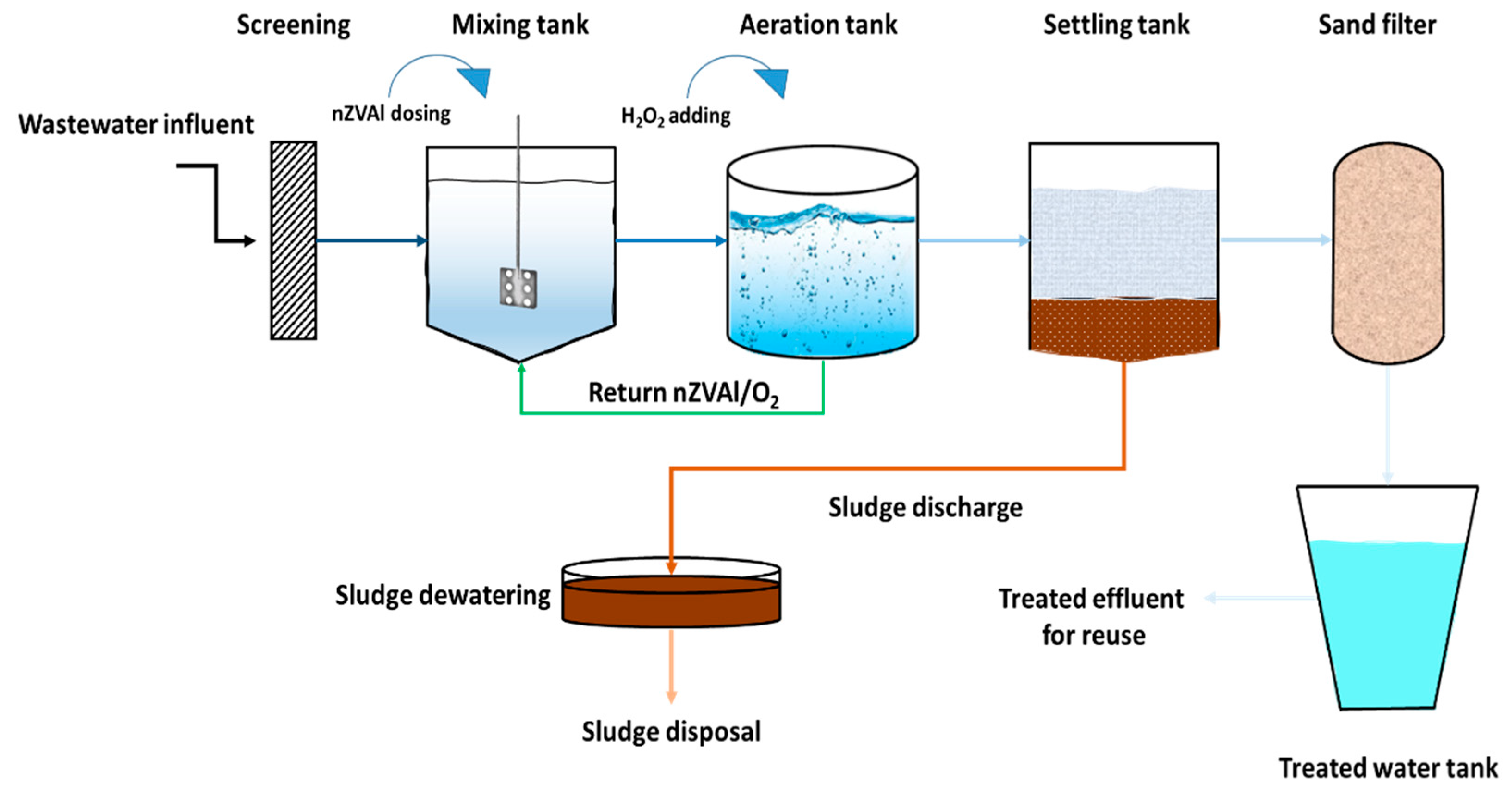 Screening
Mixing tank
Aeration tank
Settling tank
Sand filter

Wastewater influent
nZVAl dosing
$H_2O_2$ adding

Return nZVAl/$O_2$

Sludge discharge

Sludge dewatering

Treated effluent for reuse

Sludge disposal

Treated water tank