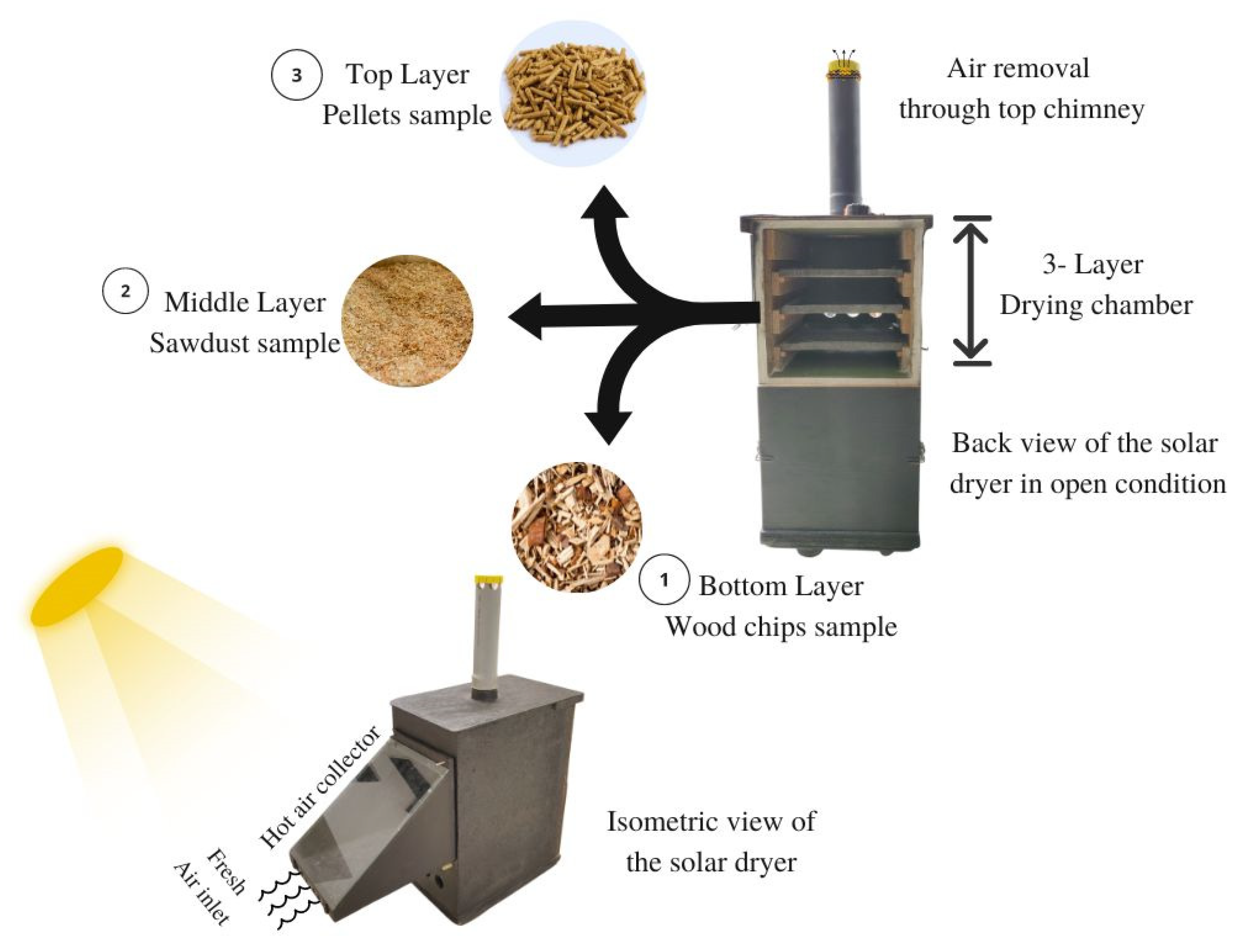 3 Top Layer
Pellets sample

Air removal
through top chimney

2 Middle Layer
Sawdust sample

3- Layer
Drying chamber

Back view of the solar dryer in open condition

1 Bottom Layer
Wood chips sample

Hot air collector

Fresh
Air inlet

Isometric view of
the solar dryer