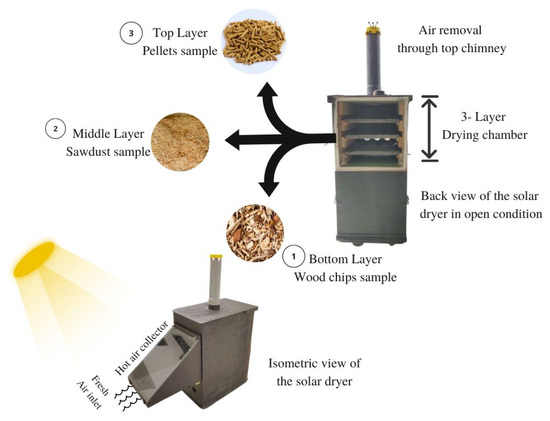 3 Top Layer Pellets sample

Air removal through top chimney

2 Middle Layer Sawdust sample

3- Layer Drying chamber

Back view of the solar dryer in open condition

1 Bottom Layer Wood chips sample

Hot air collector

Fresh Air inlet

Isometric view of the solar dryer