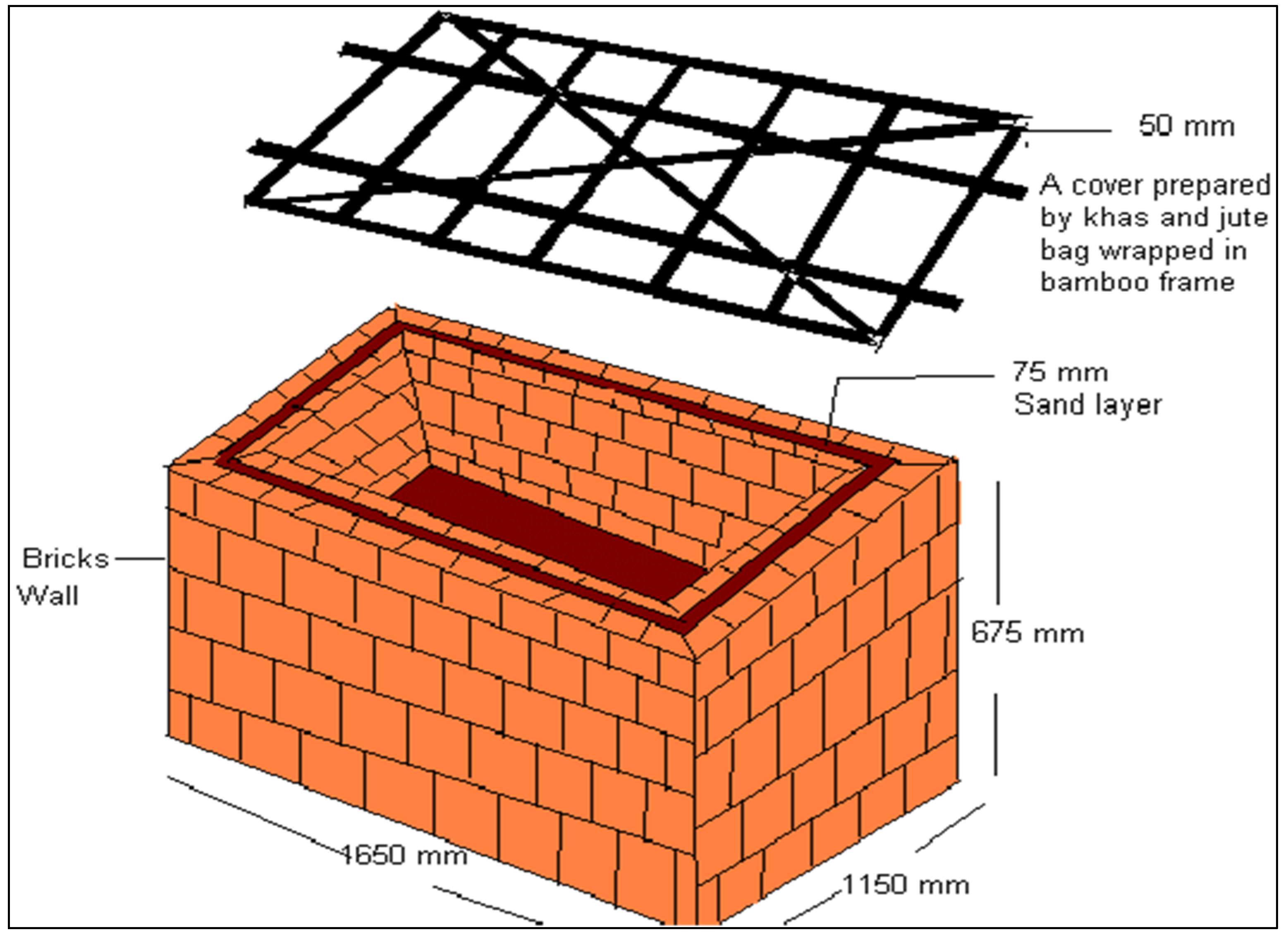 50 mm

A cover prepared by khas and jute bag wrapped in bamboo frame

75 mm
Sand layer

Bricks
Wall

675 mm

1650 mm

1150 mm