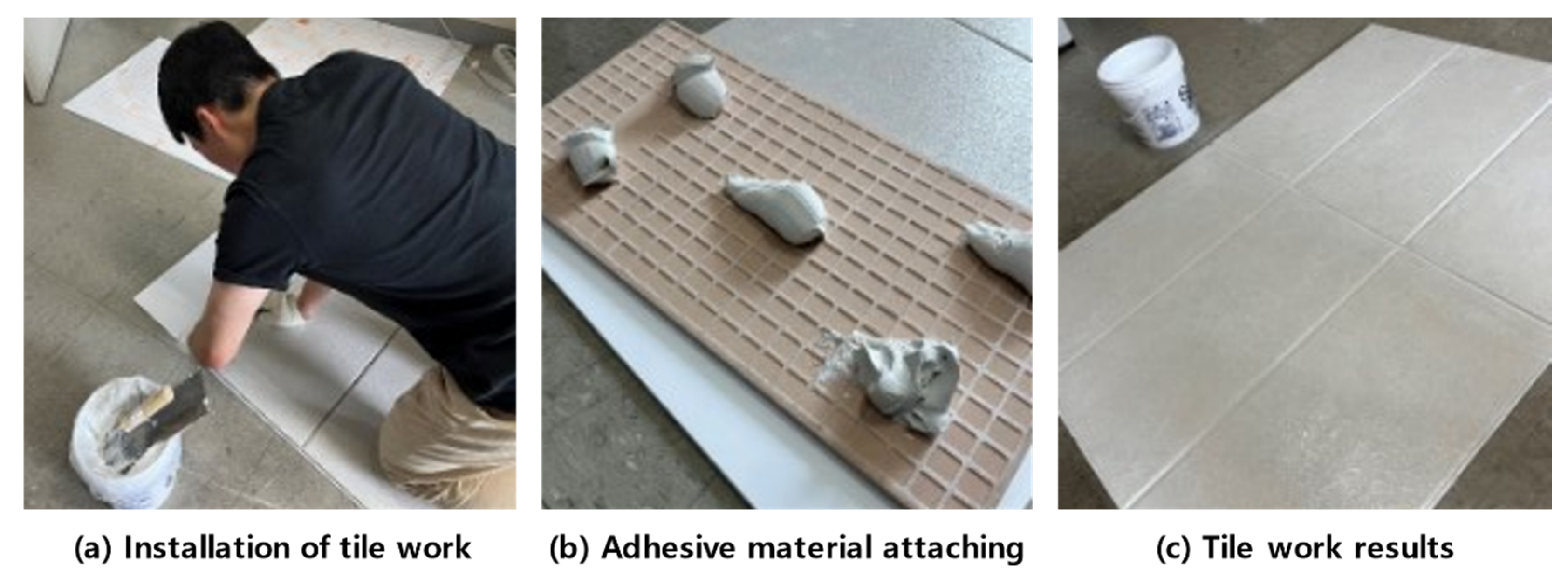 (a) Installation of tile work

(b) Adhesive material attaching

(c) Tile work results