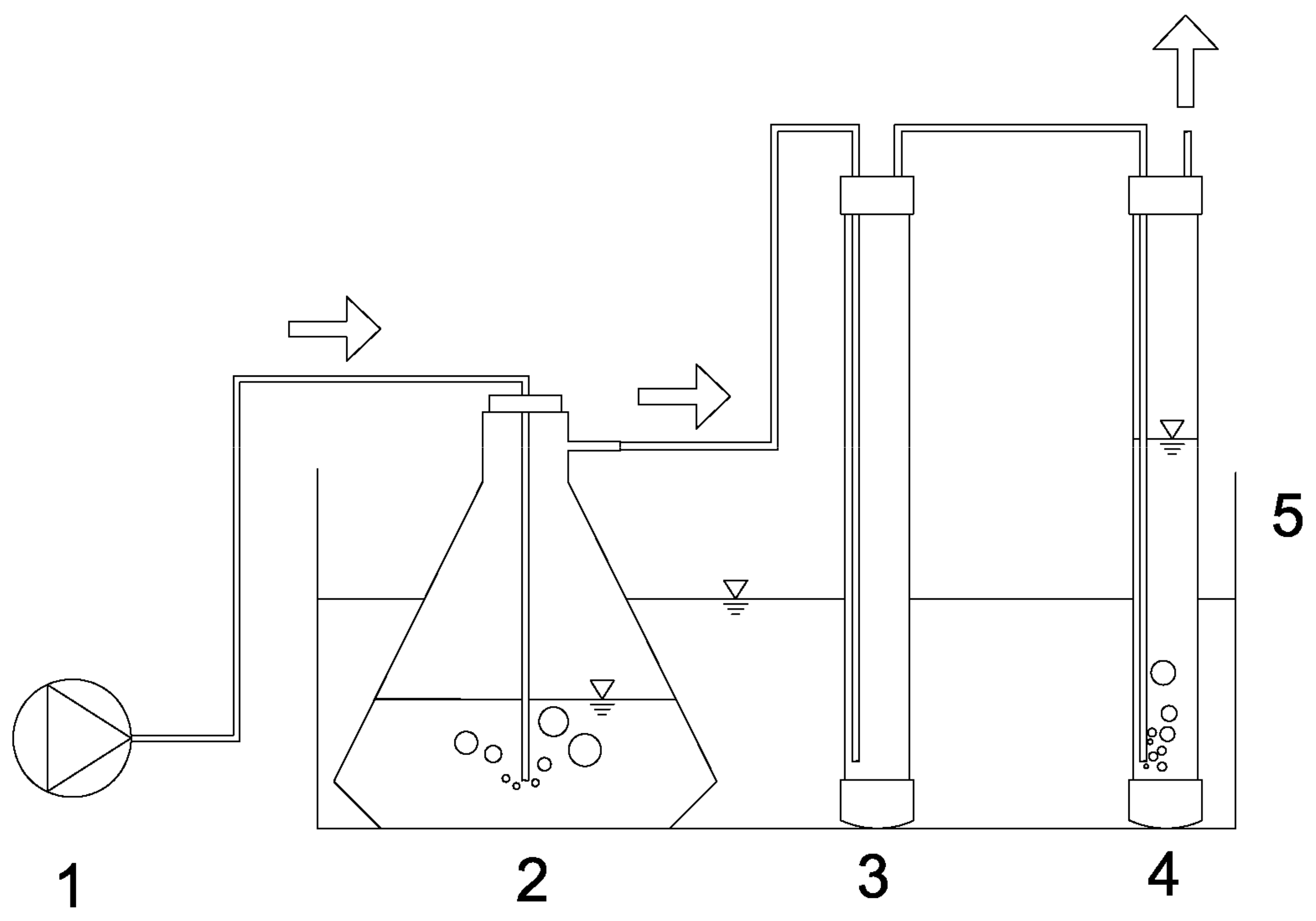 5

1

2

3

4