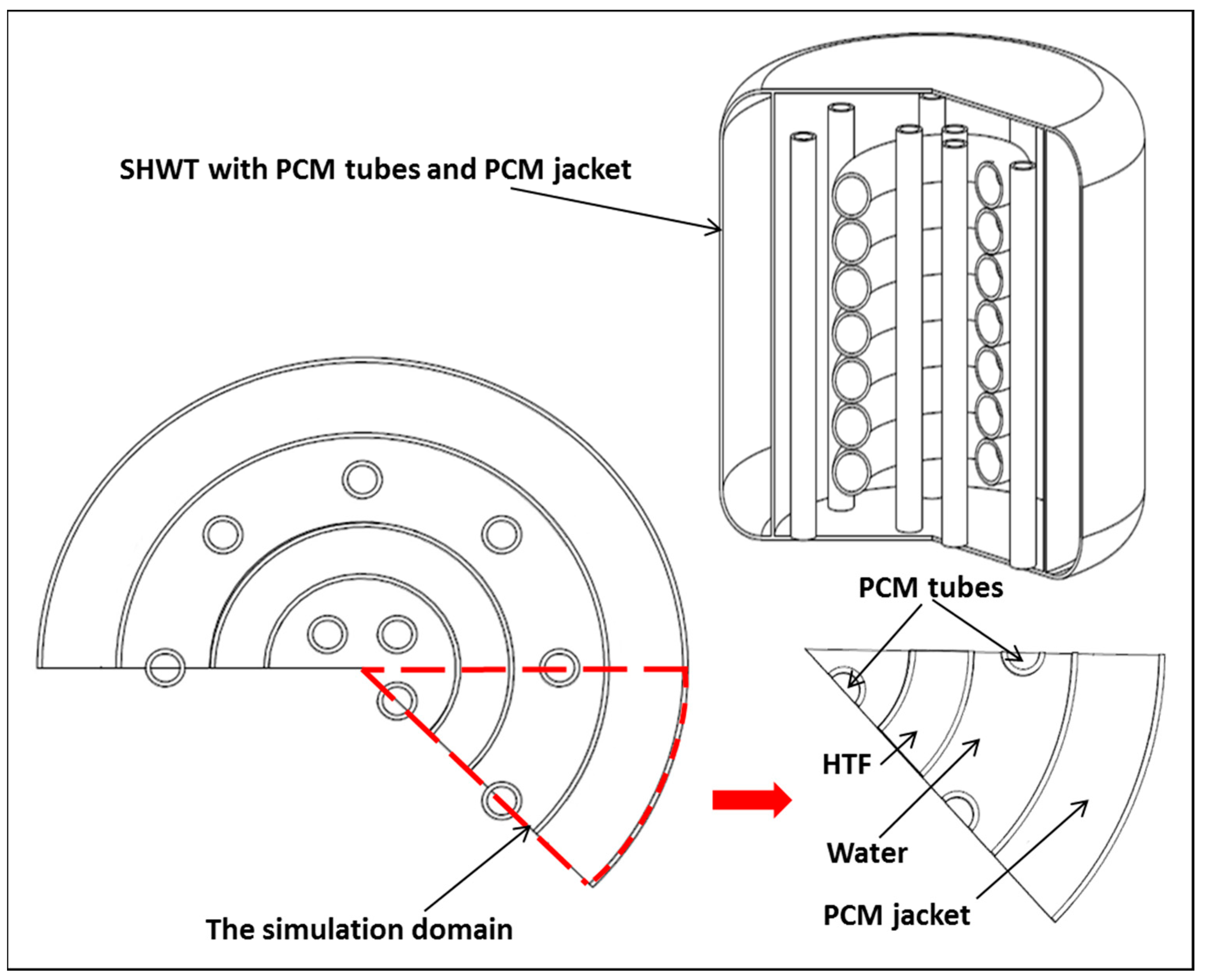 SHWT with PCM tubes and PCM jacket

PCM tubes

HTF

Water

PCM jacket

The simulation domain