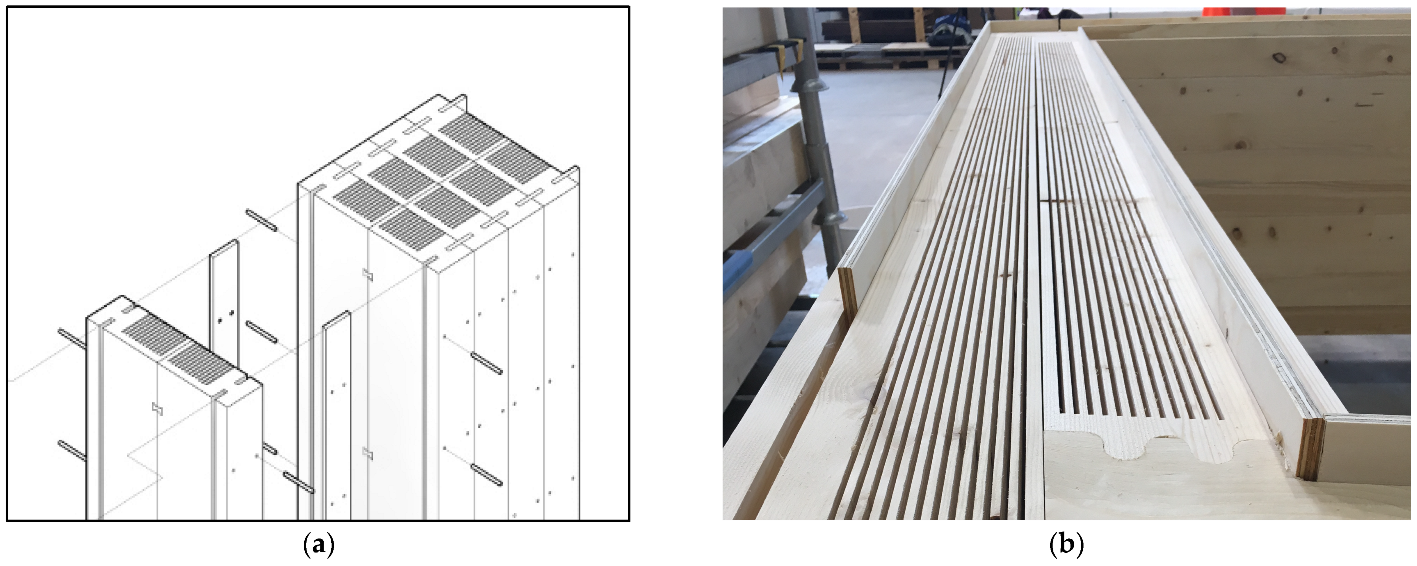 (a)

(b)