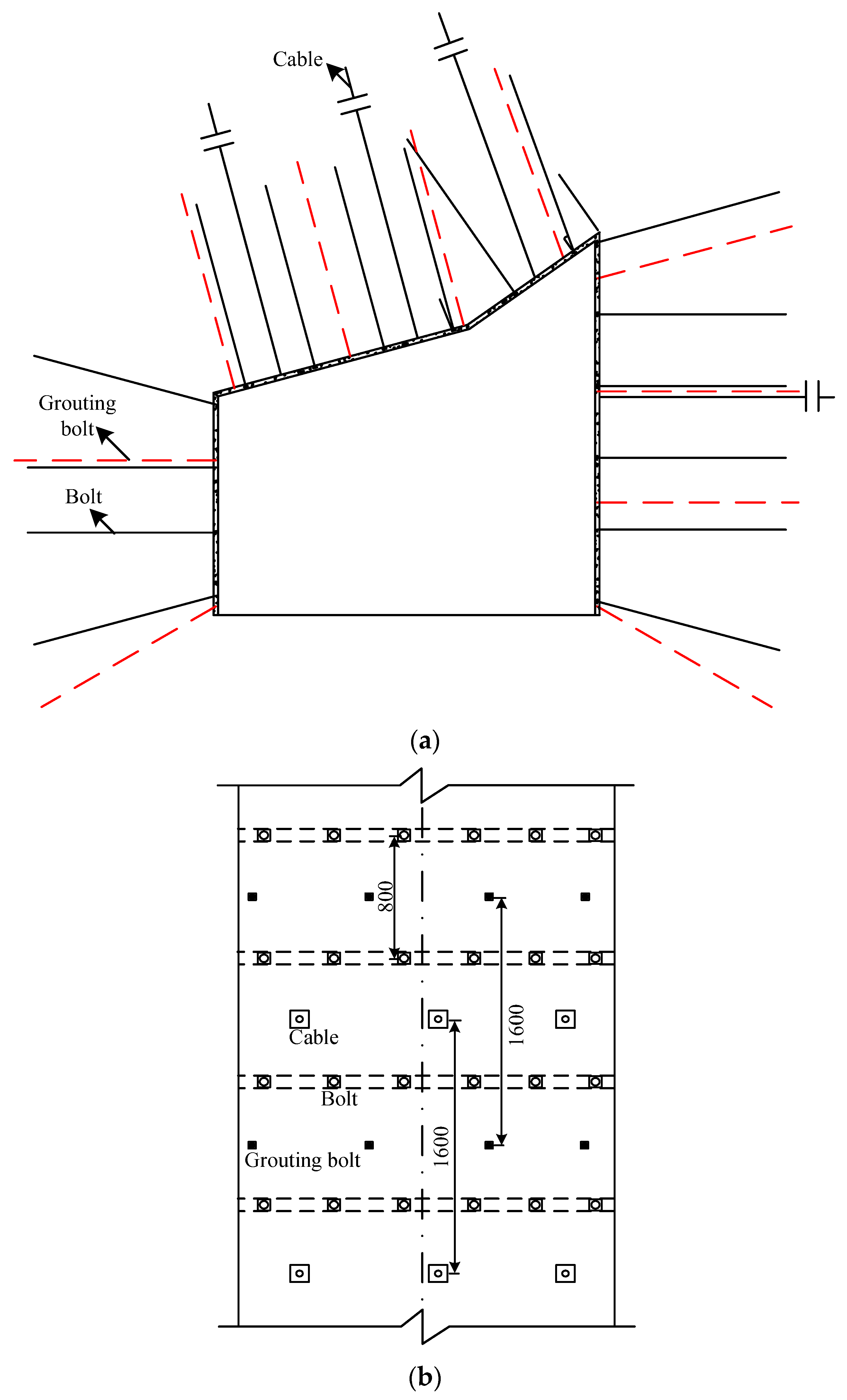 Cable

Grouting bolt

Bolt

(a)

800

1600

Cable

Bolt

1600

Grouting bolt

(b)