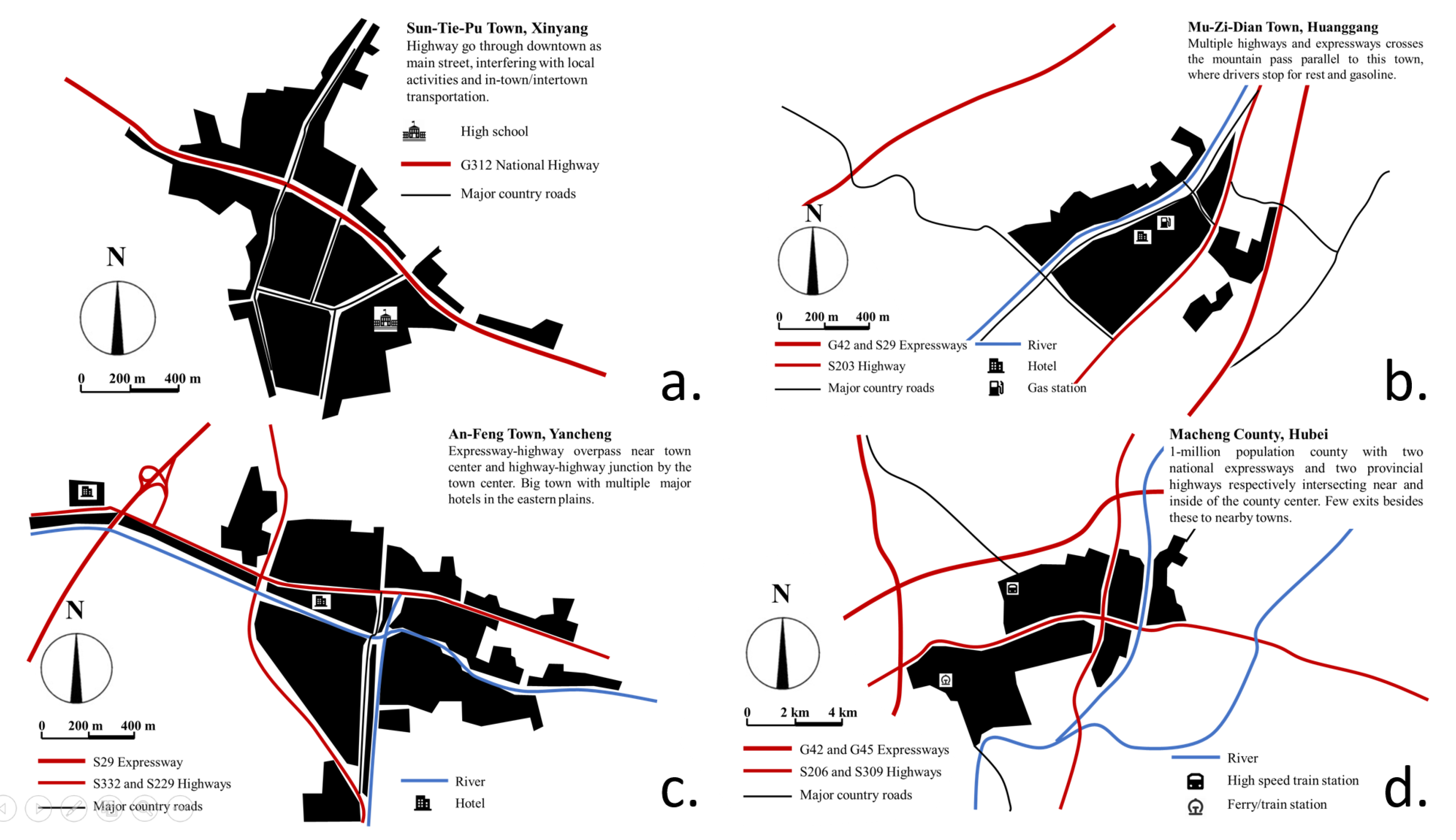 Sun-Tie-Pu Town, Xinyang
Highway go through downtown as main street, interfering with local activities and in-town/intertown transportation.

High school
G312 National Highway
Major country roads

N

0 200 m 400 m

a.

Mu-Zi-Dian Town, Huanggang
Multiple highways and expressways crosses the mountain pass parallel to this town, where drivers stop for rest and gasoline.

N

0 200 m 400 m

G42 and S29 Expressways
S203 Highway
Major country roads
River
Hotel
Gas station

b.

An-Feng Town, Yancheng
Expressway-highway overpass near town center and highway-highway junction by the town center. Big town with multiple major hotels in the eastern plains.

N

0 200 m 400 m

S29 Expressway
S332 and S229 Highways
Major country roads
River
Hotel

c.

Macheng County, Hubei
1-million population county with two national expressways and two provincial highways respectively intersecting near and inside of the county center. Few exits besides these to nearby towns.

N

0 2 km 4 km

G42 and G45 Expressways
S206 and S309 Highways
Major country roads
River
High speed train station
Ferry/train station

d.