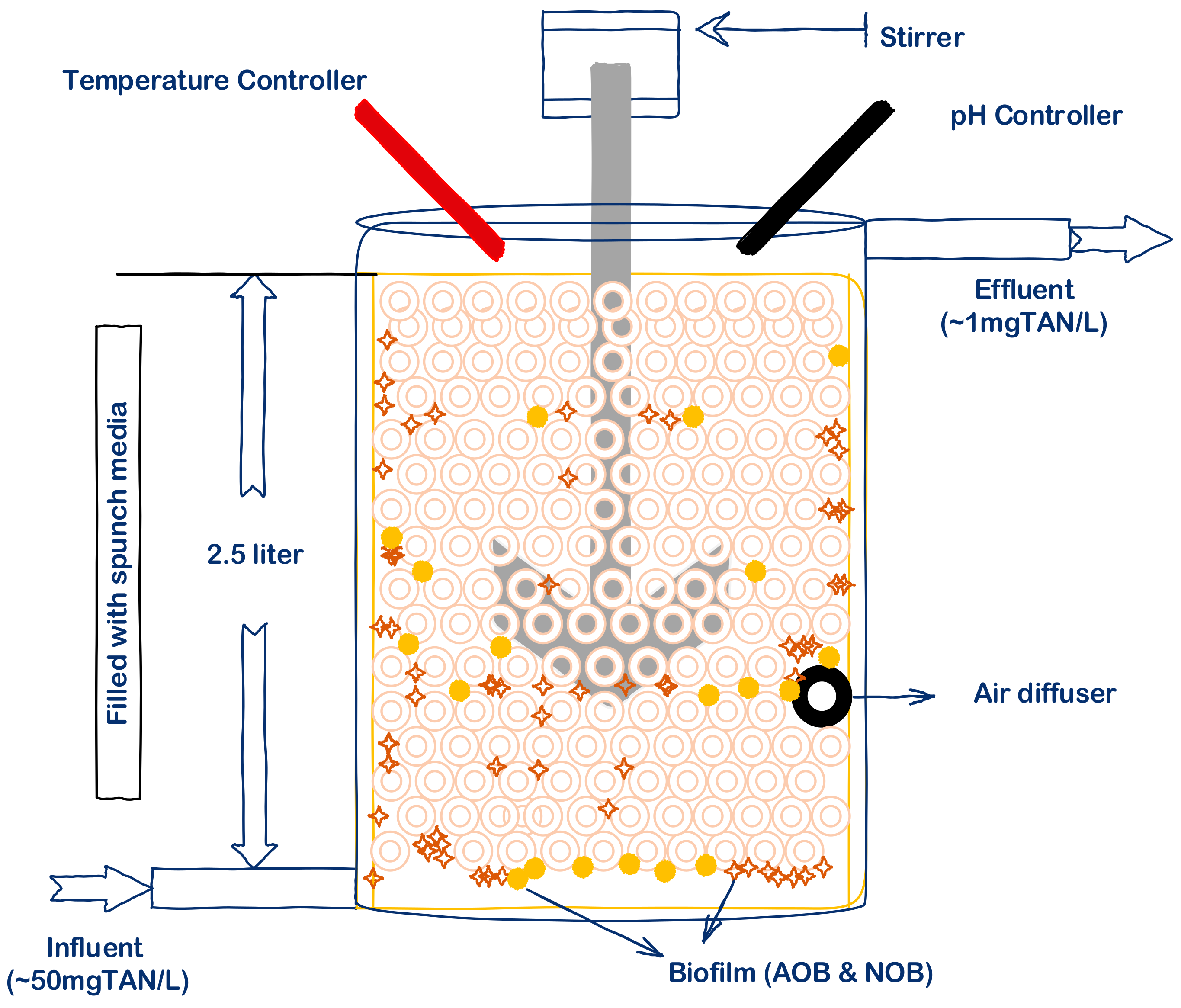 Stirrer

Temperature Controller

pH Controller

Effluent
(~1mgTAN/L)

Filled with spunch media

2.5 liter

Air diffuser

Influent
(~50mgTAN/L)

Biofilm (AOB & NOB)