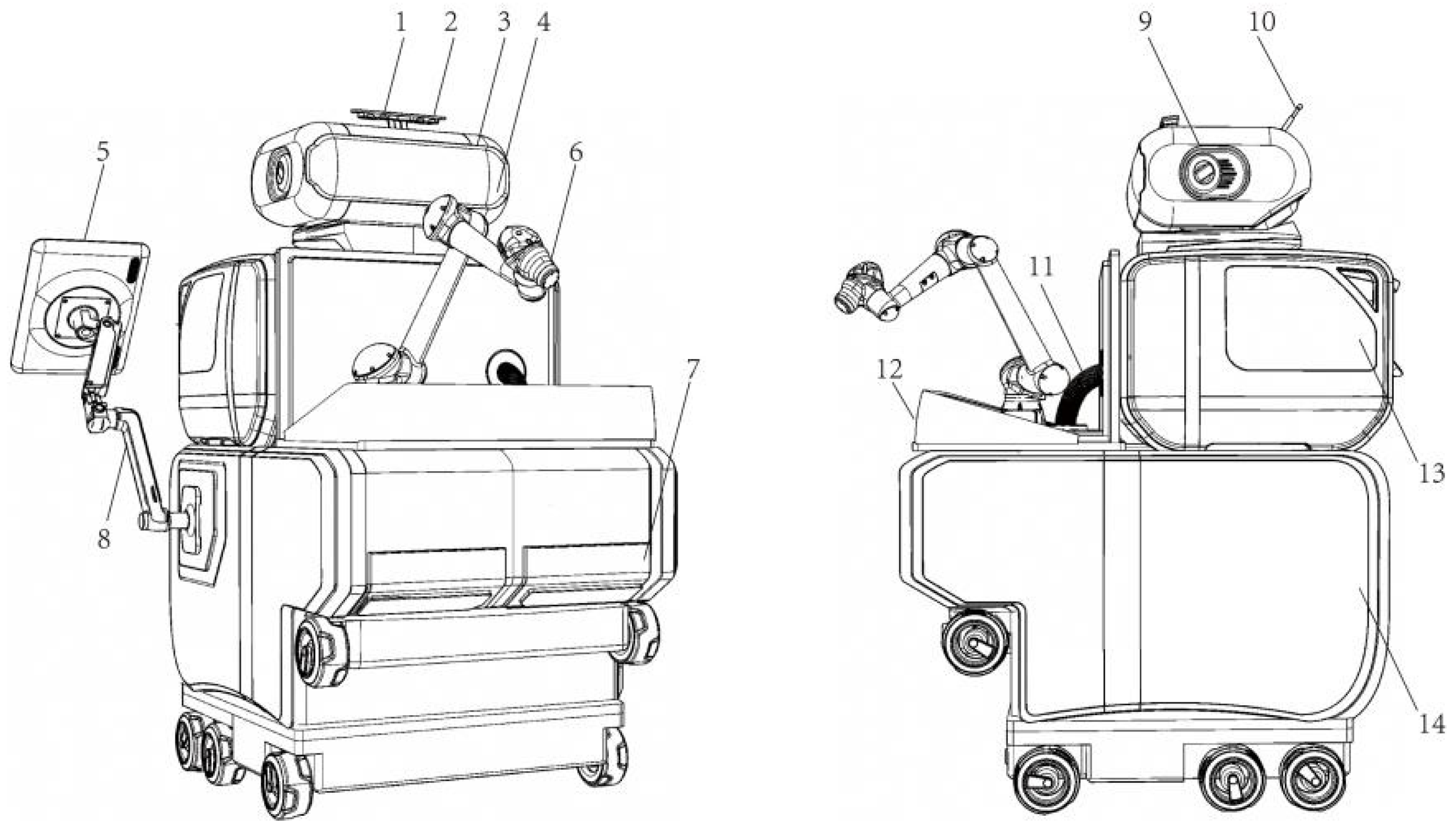 1 2 3 4
5
6
7
8
9 10
11
12
13
14