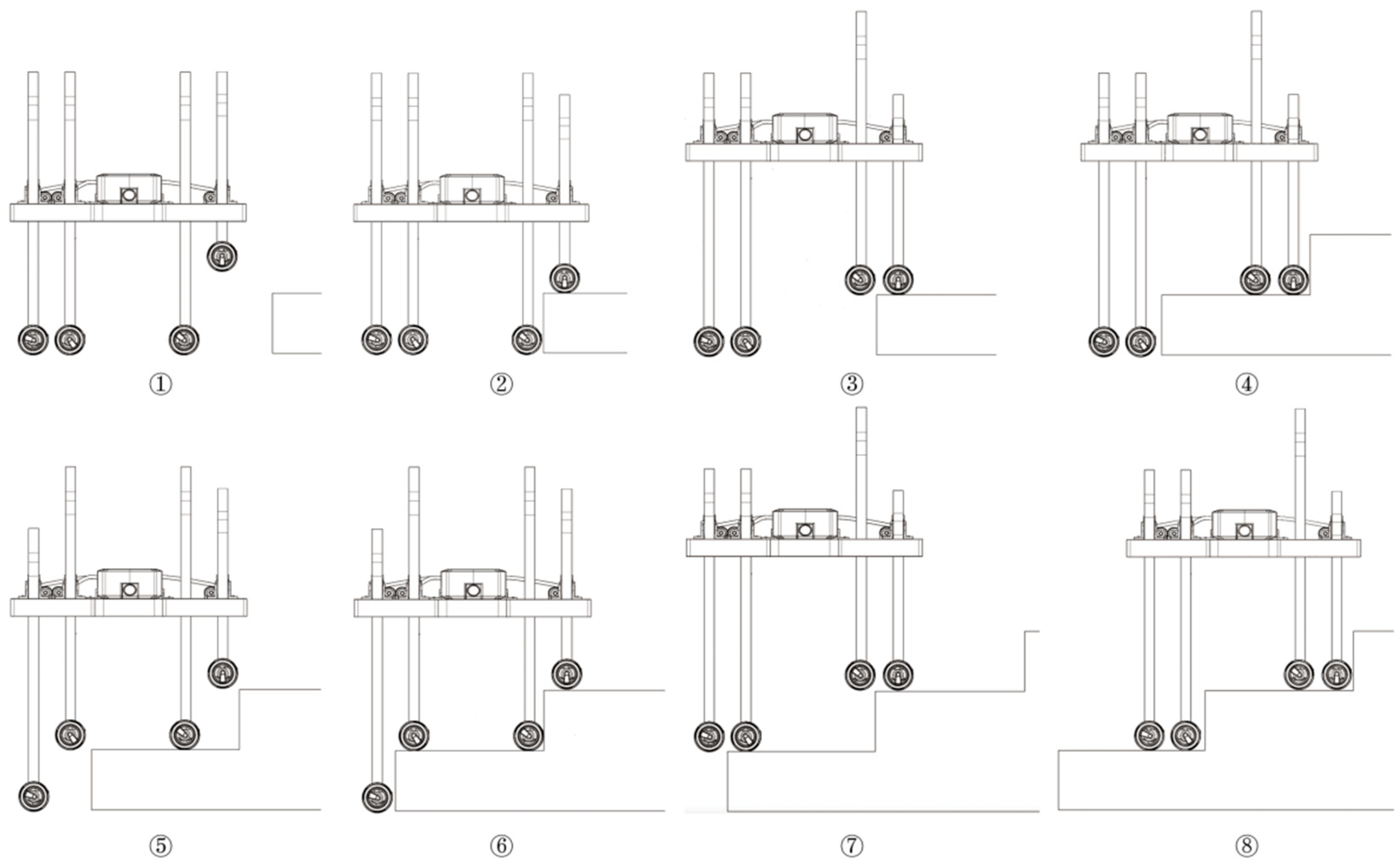 ①
②
③
④
⑤
⑥
⑦
⑧