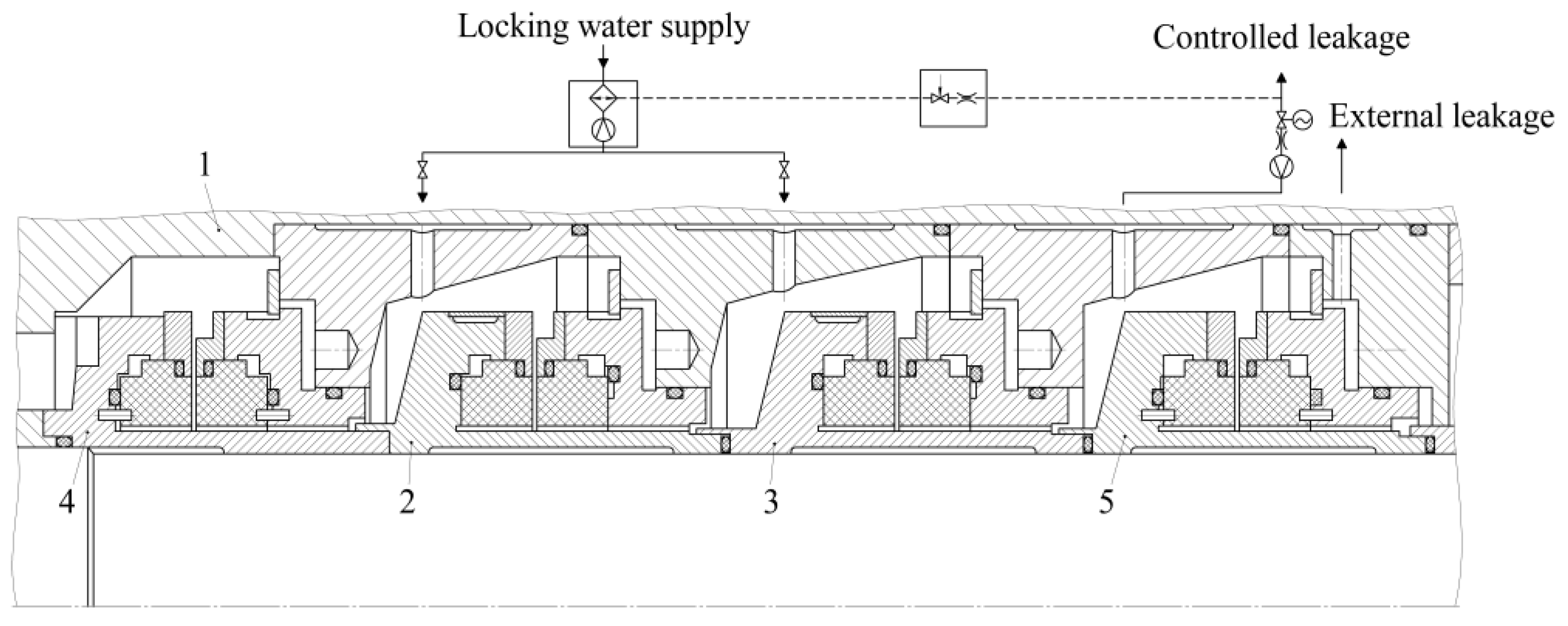 Locking water supply

Controlled leakage

External leakage

1

4

2

3

5