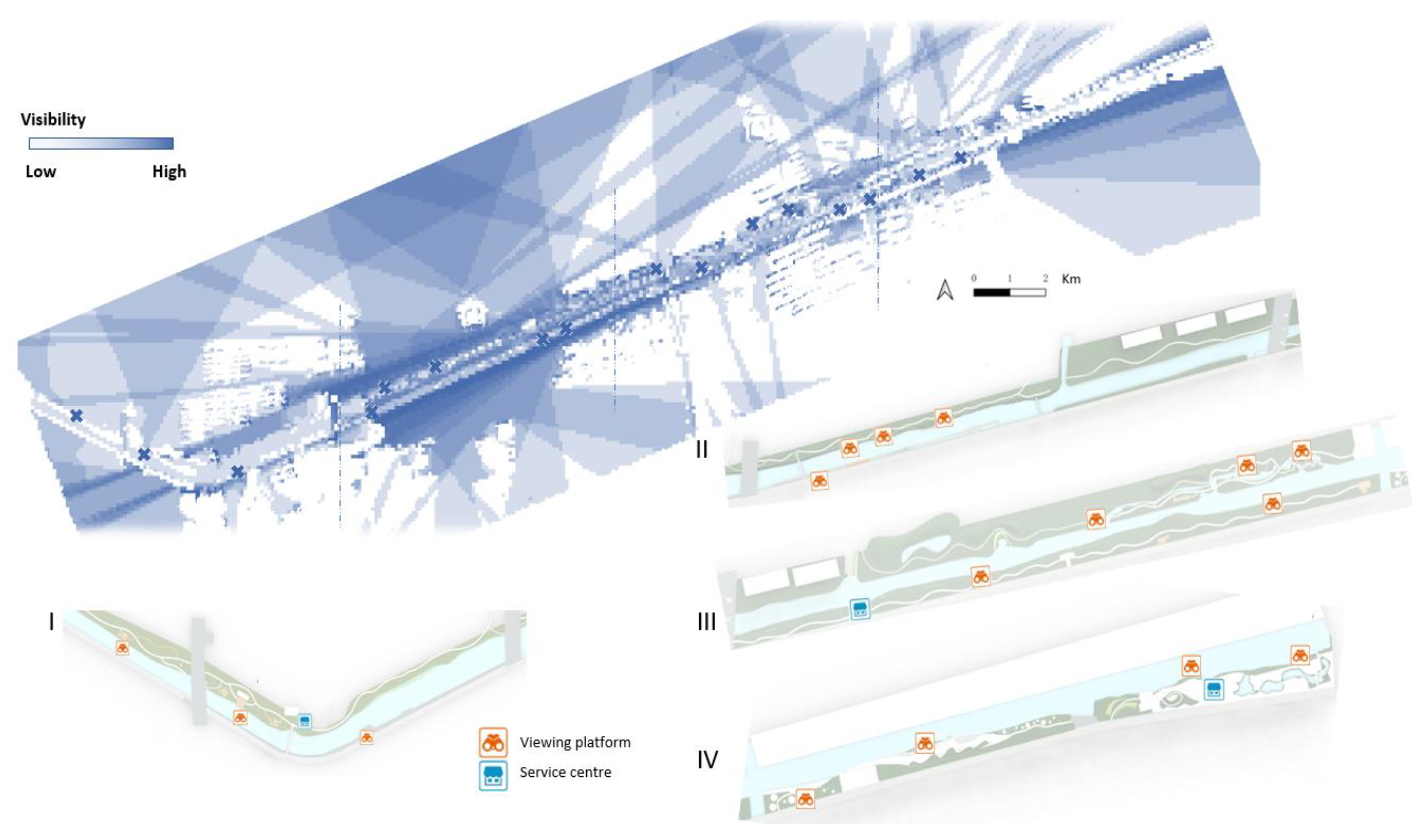 Visibility

Low High

0 1 2 Km

II

III

I

IV

Viewing platform

Service centre