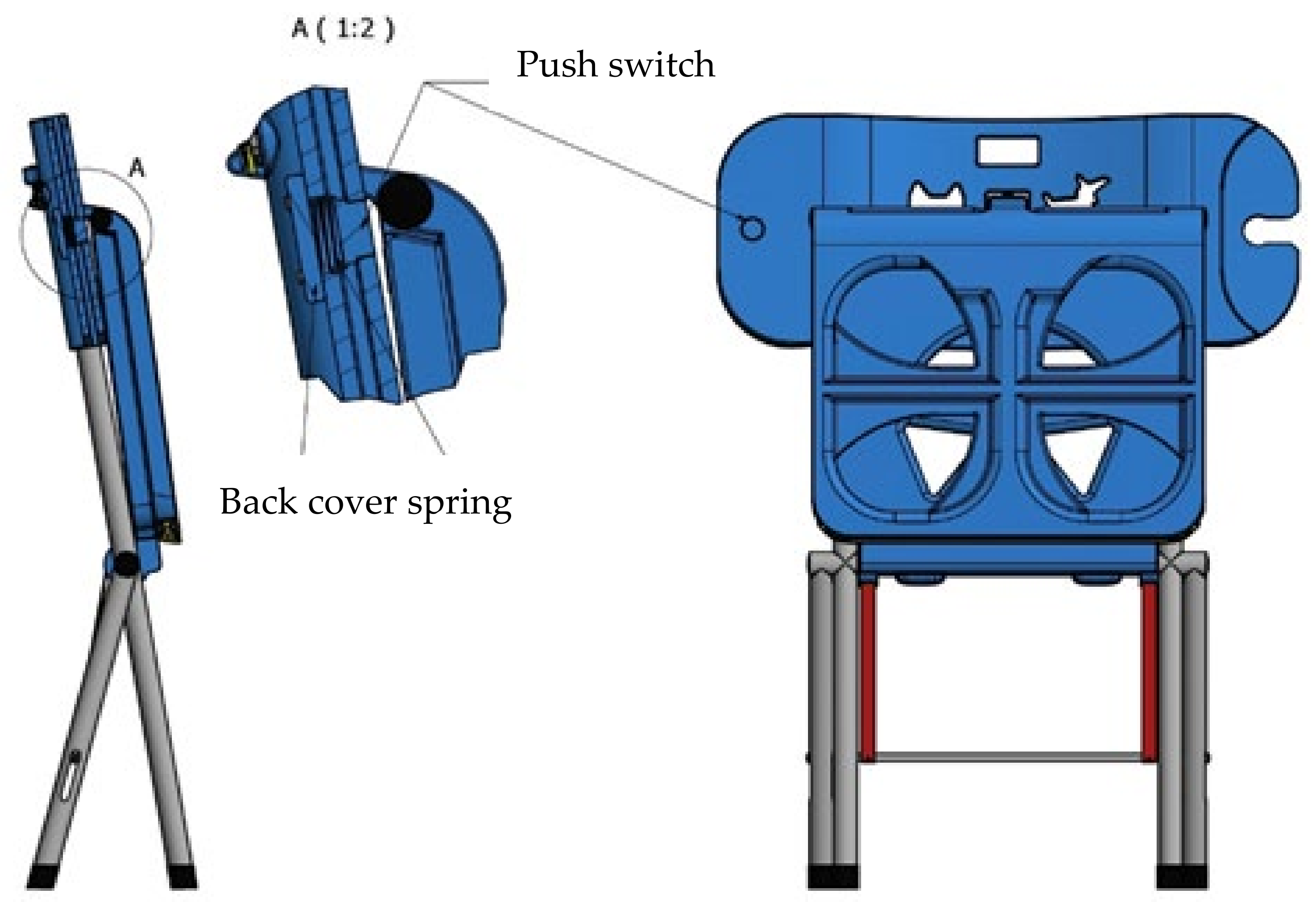 A ( 1:2 )

Push switch

A

Back cover spring