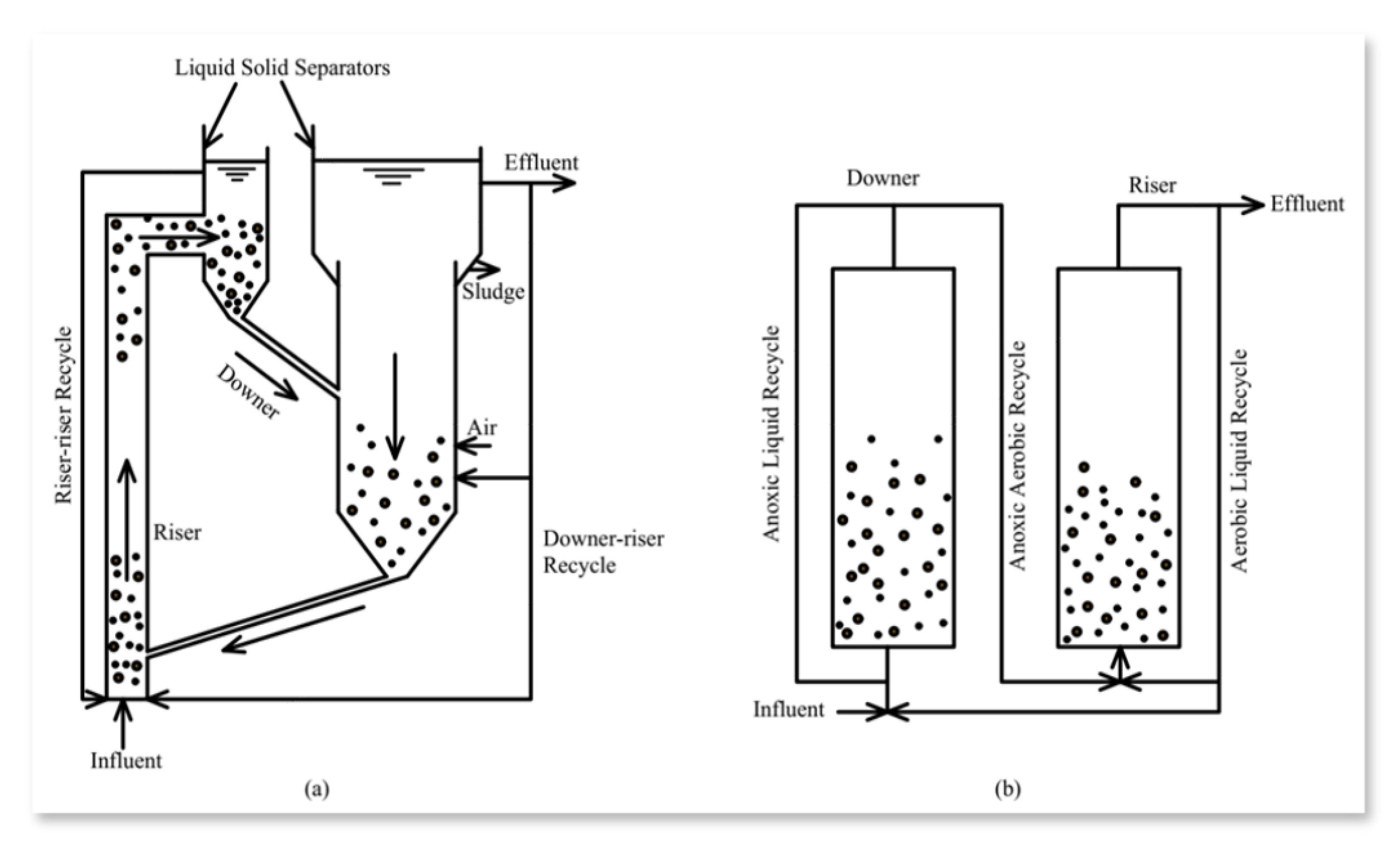 Liquid Solid Separators

Effluent

Sludge

Riser-riser Recycle

Downer

Air

Riser

Downer-riser Recycle

Influent

(a)

Downer

Riser

Effluent

Anoxic Liquid Recycle

Anoxic Aerobic Recycle

Aerobic Liquid Recycle

Influent

(b)