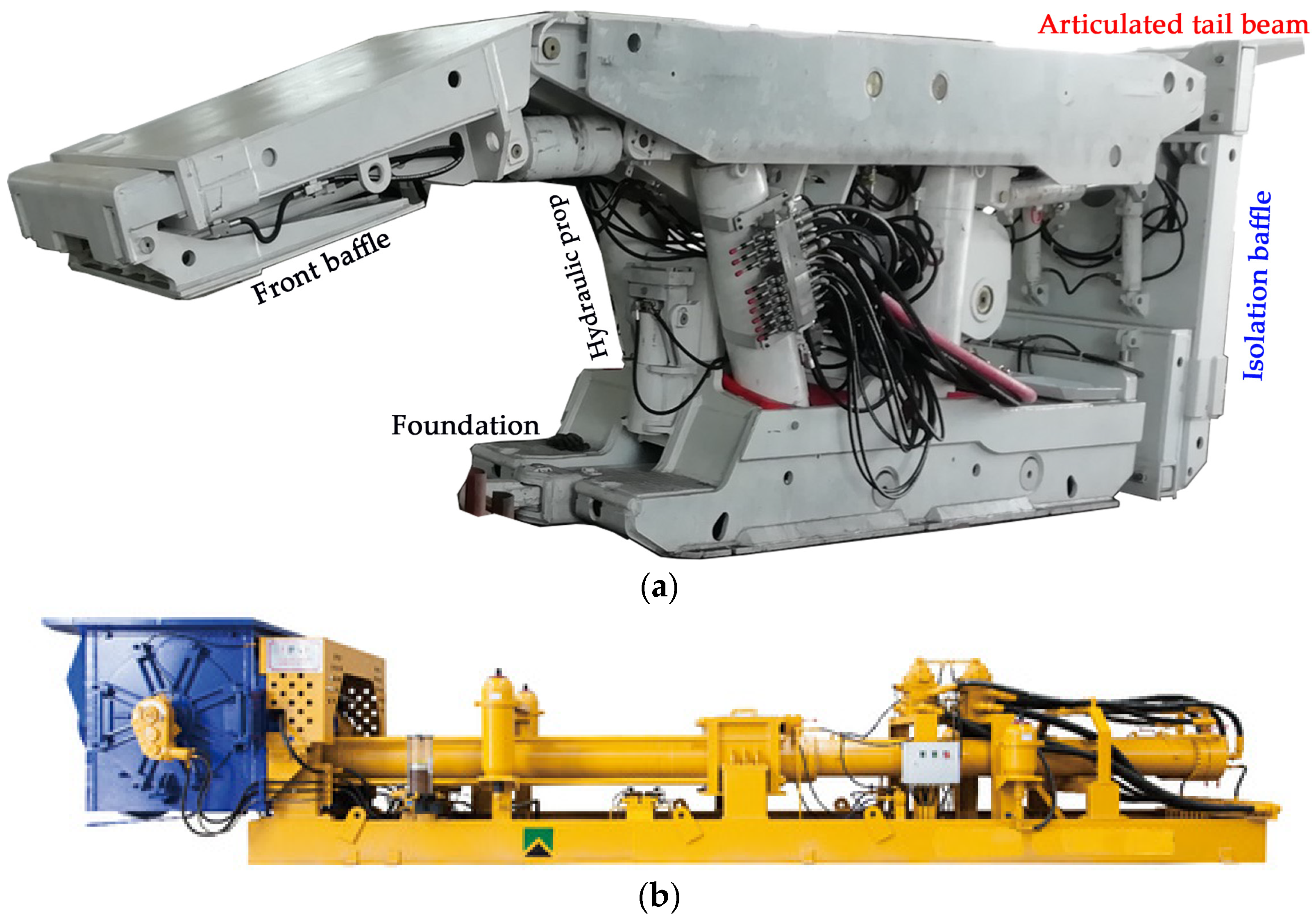 Articulated tail beam

Front baffle

Hydraulic prop

Isolation baffle

Foundation

(a)

(b)