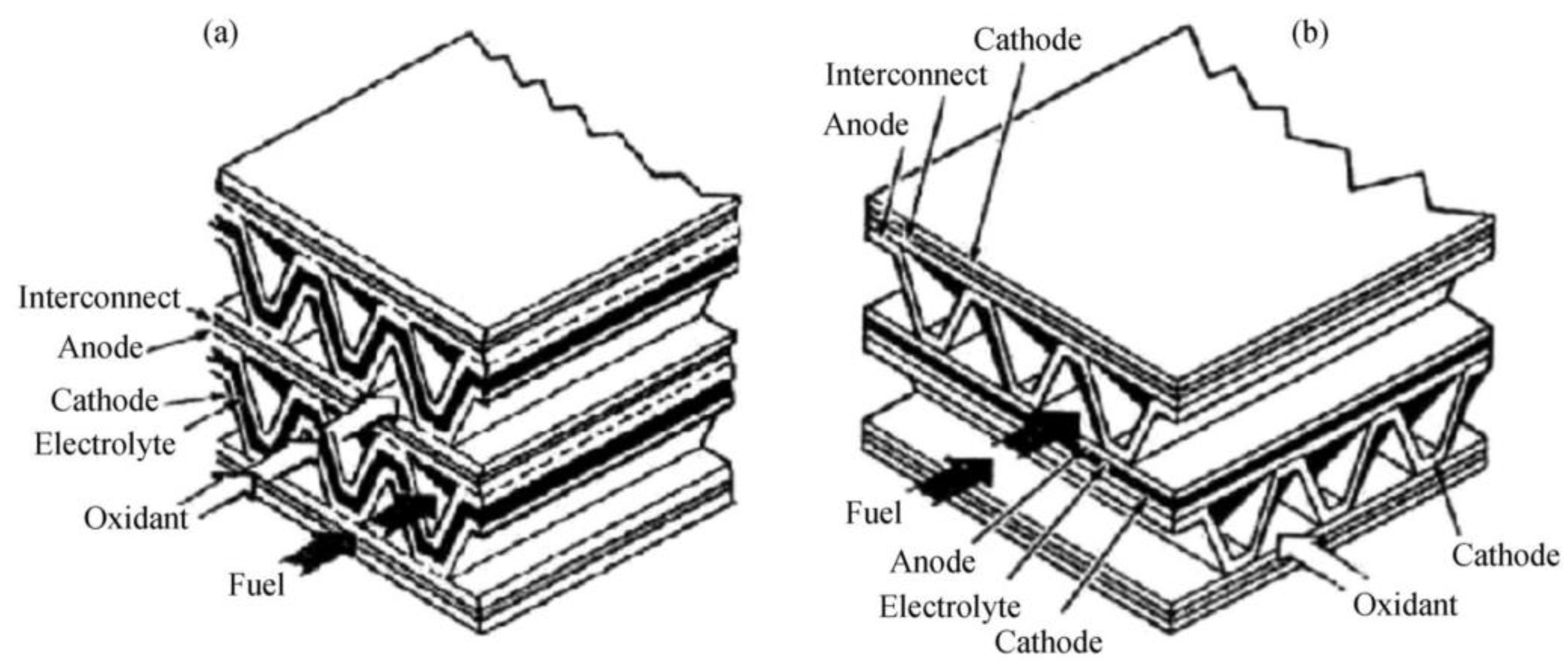 (a)

Interconnect
Anode
Cathode
Electrolyte
Oxidant
Fuel

(b)

Cathode
Interconnect
Anode
Fuel
Anode
Electrolyte
Cathode
Cathode
Oxidant