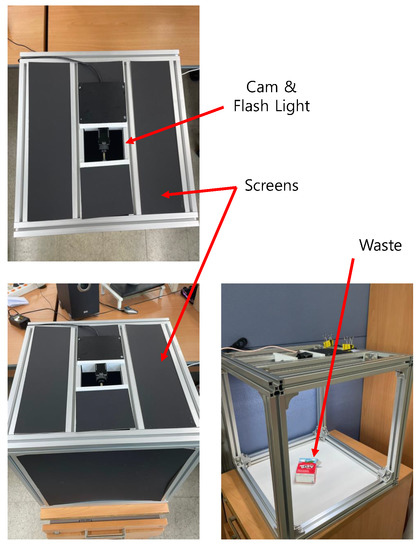 Cam &
Flash Light

Screens

Waste