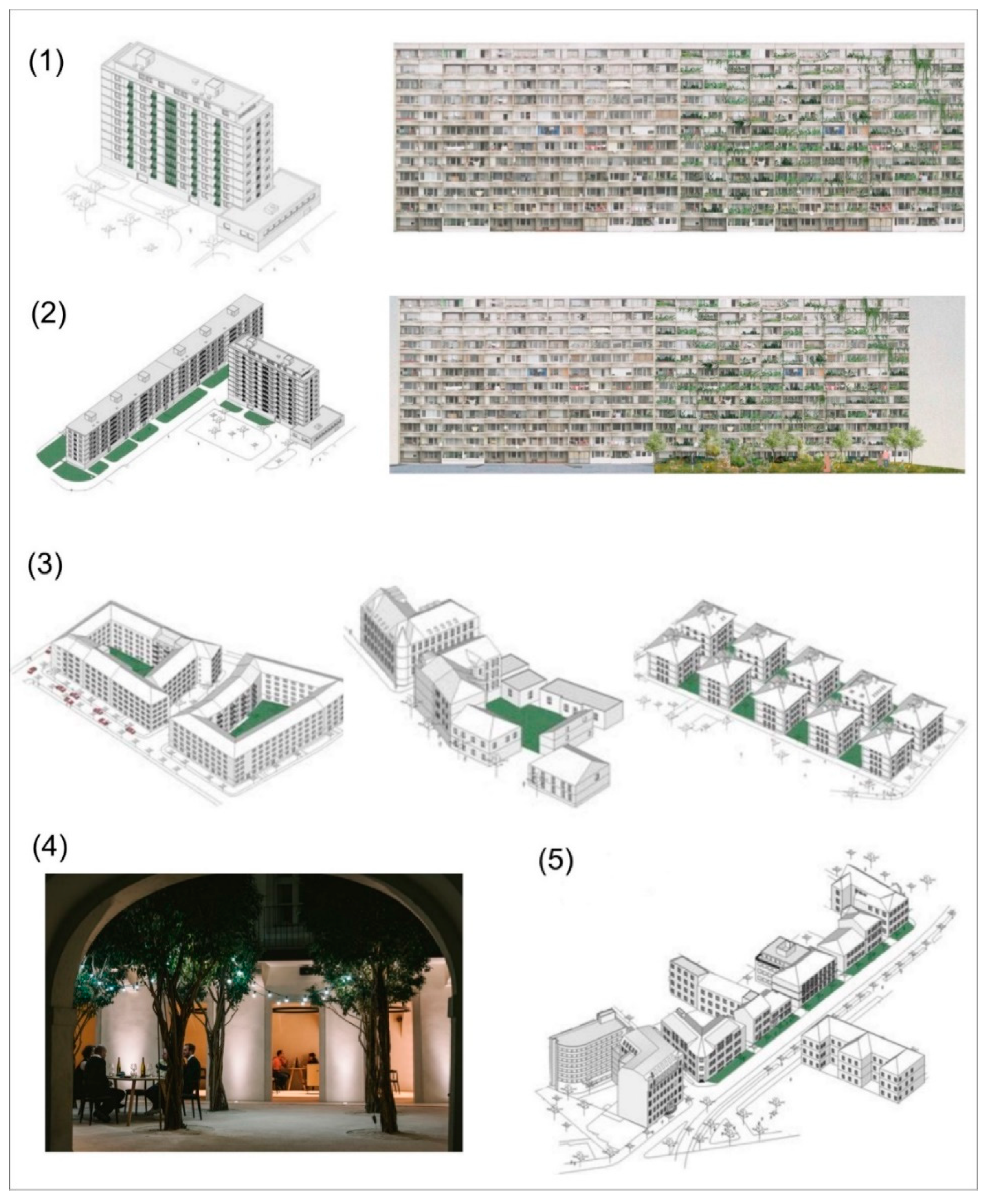 (1)

(2)

(3)

(4)

(5)