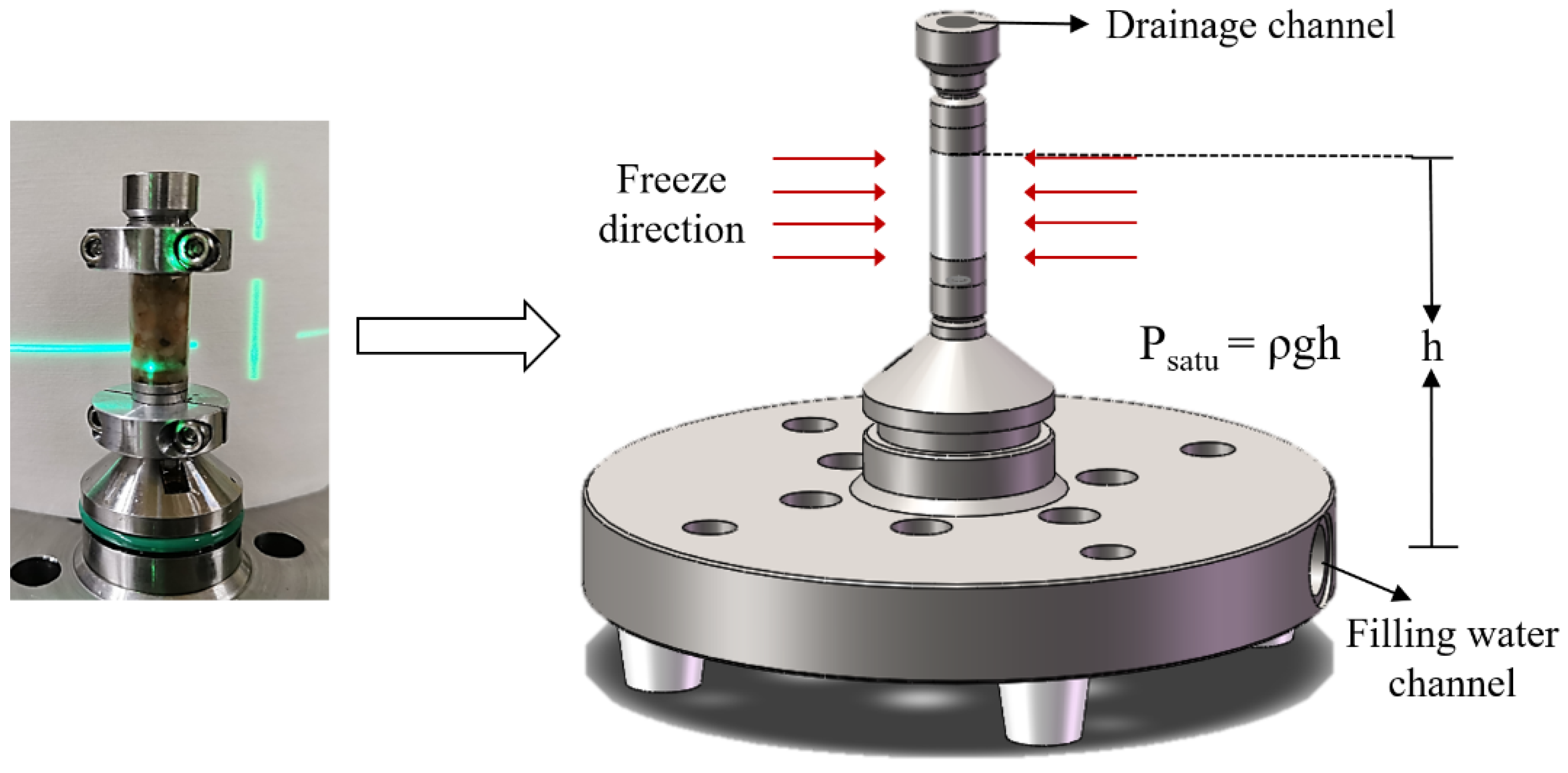 Drainage channel

Freeze direction

$P_{satu} = \rho gh$

h

Filling water channel