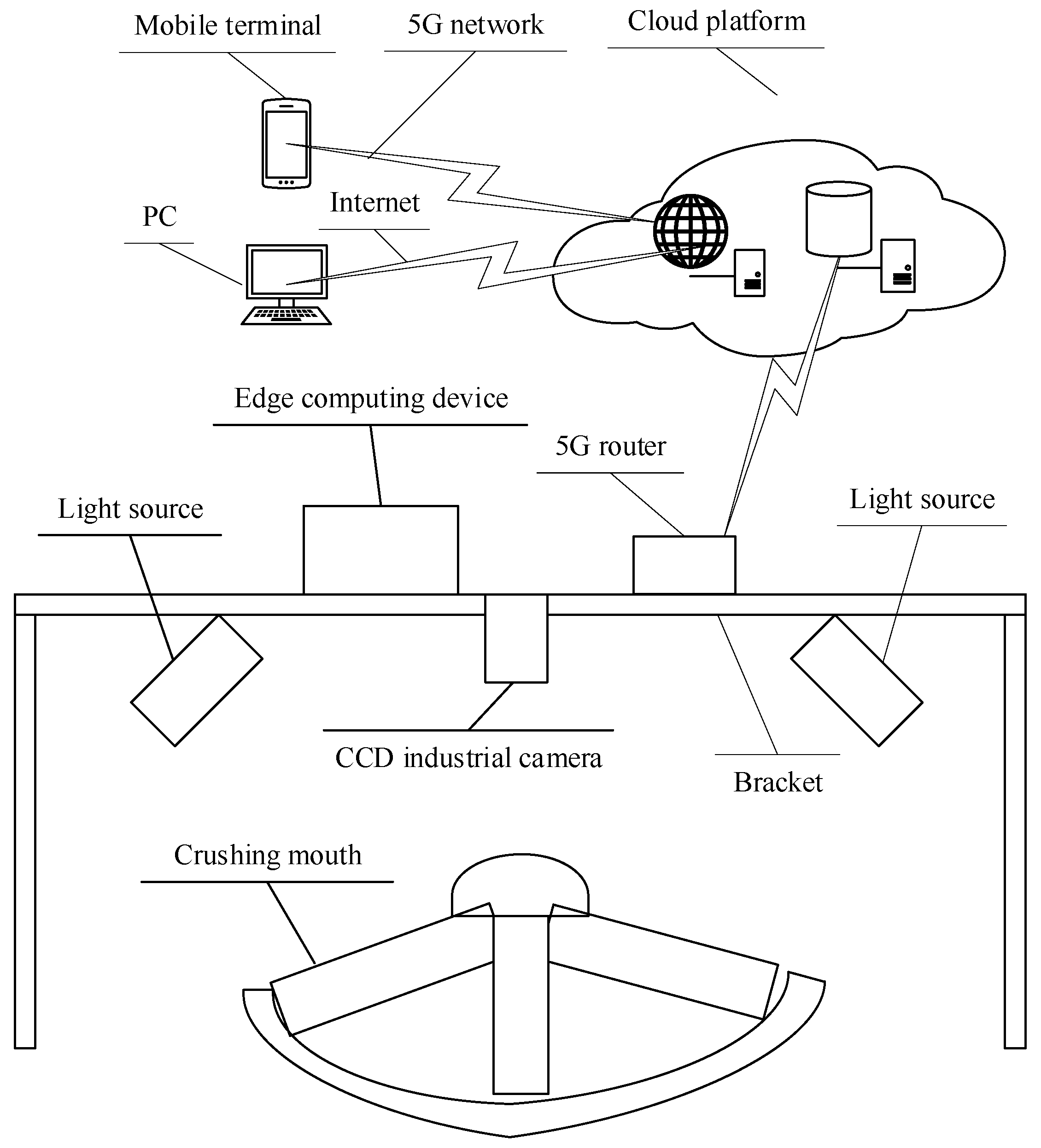 Mobile terminal
5G network
Cloud platform
PC
Internet
Edge computing device
5G router
Light source
Light source
CCD industrial camera
Bracket
Crushing mouth