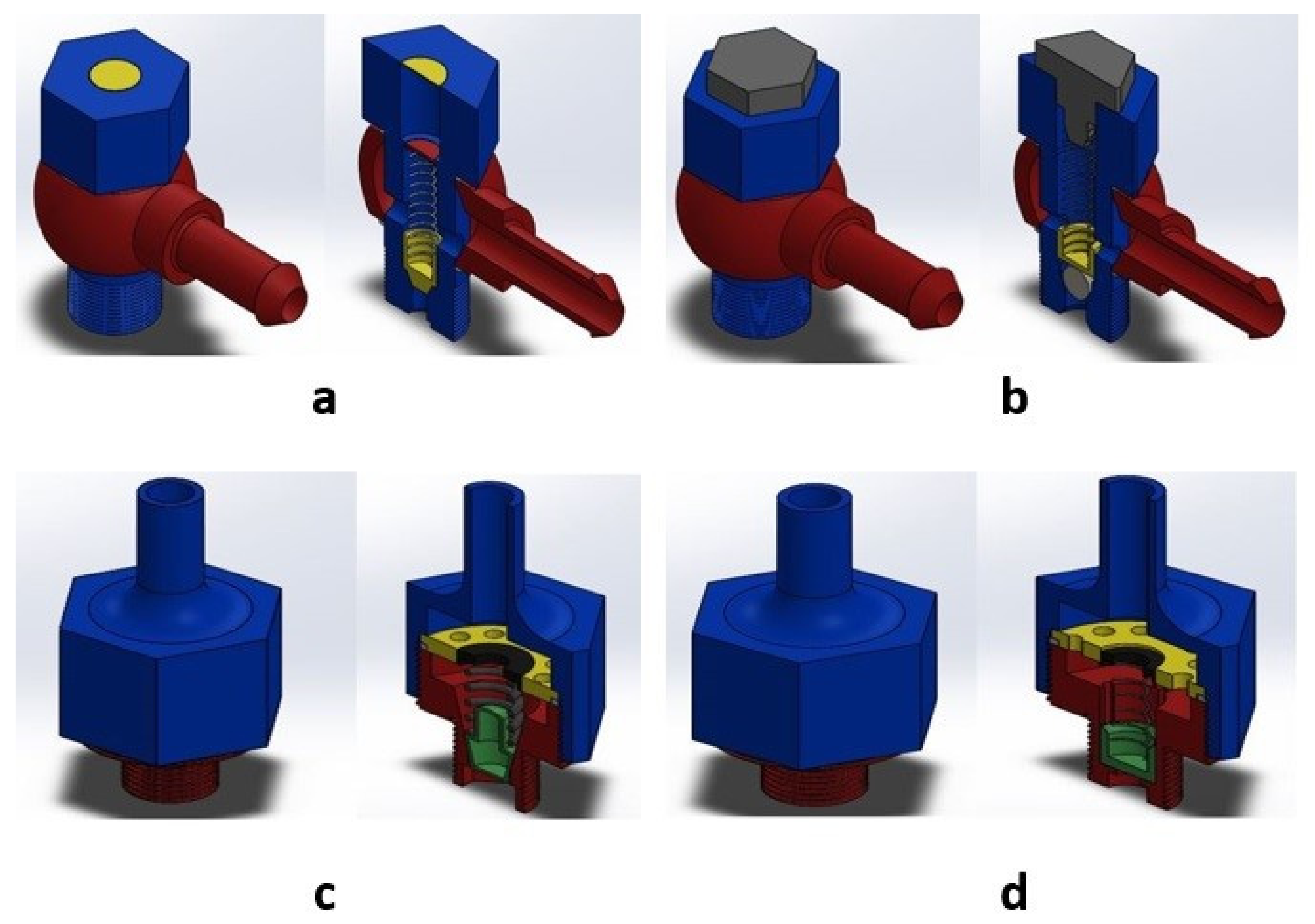 a

b

c

d