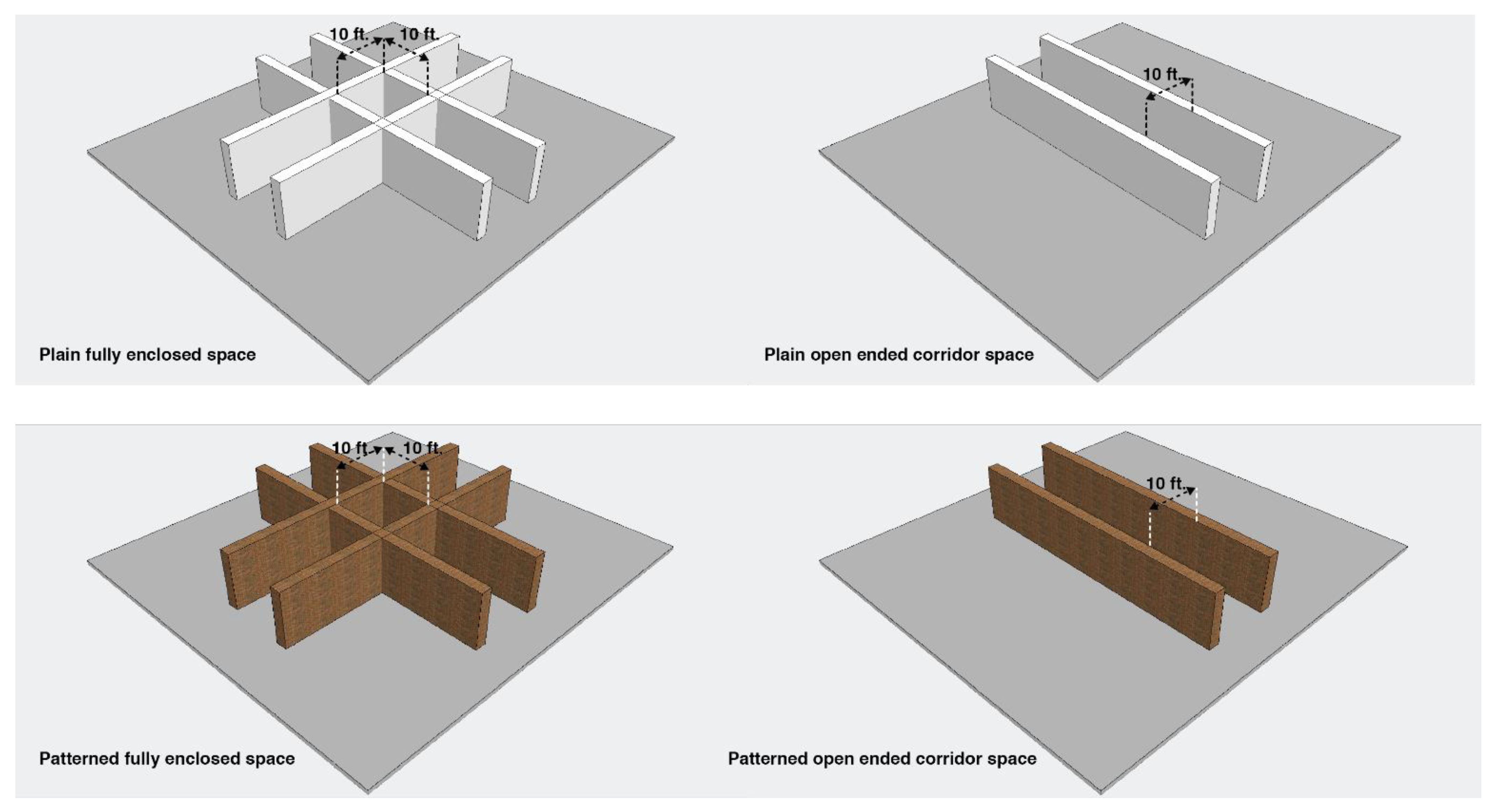 10 ft. 10 ft.

Plain fully enclosed space

10 ft.

Plain open ended corridor space

10 ft. 10 ft.

Patterned fully enclosed space

10 ft.

Patterned open ended corridor space