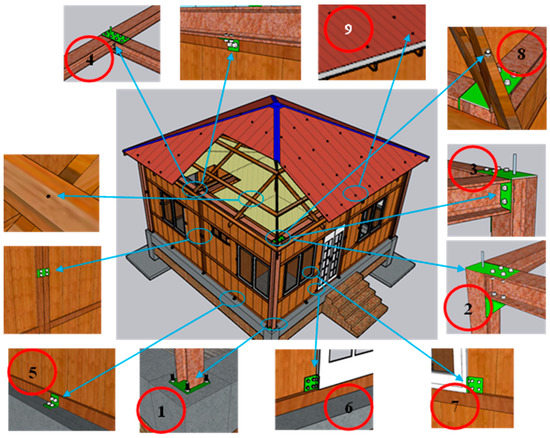 4

9

8

3

2

5

1

6

7