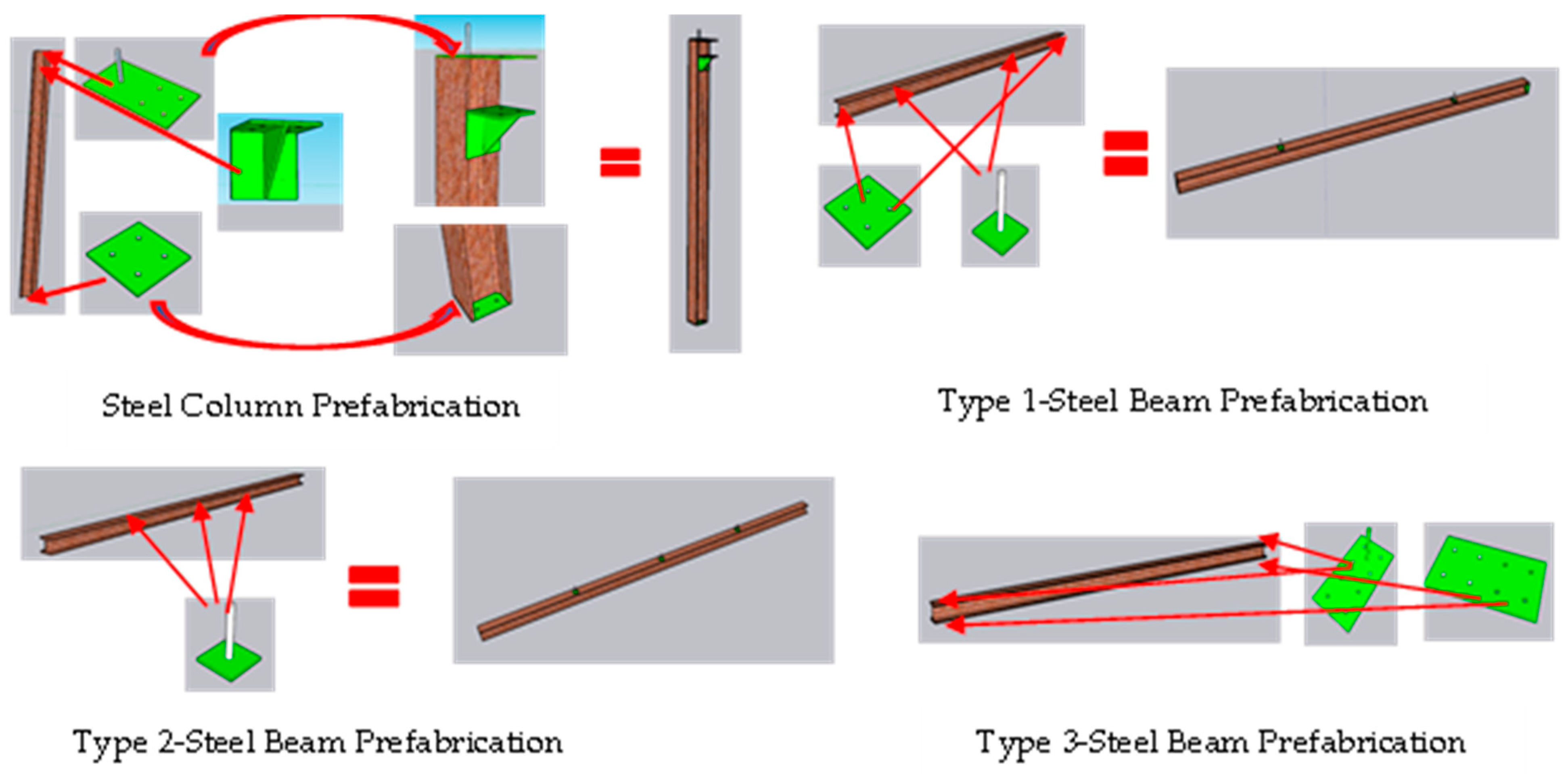 Steel Column Prefabrication

Type 1-Steel Beam Prefabrication

Type 2-Steel Beam Prefabrication

Type 3-Steel Beam Prefabrication