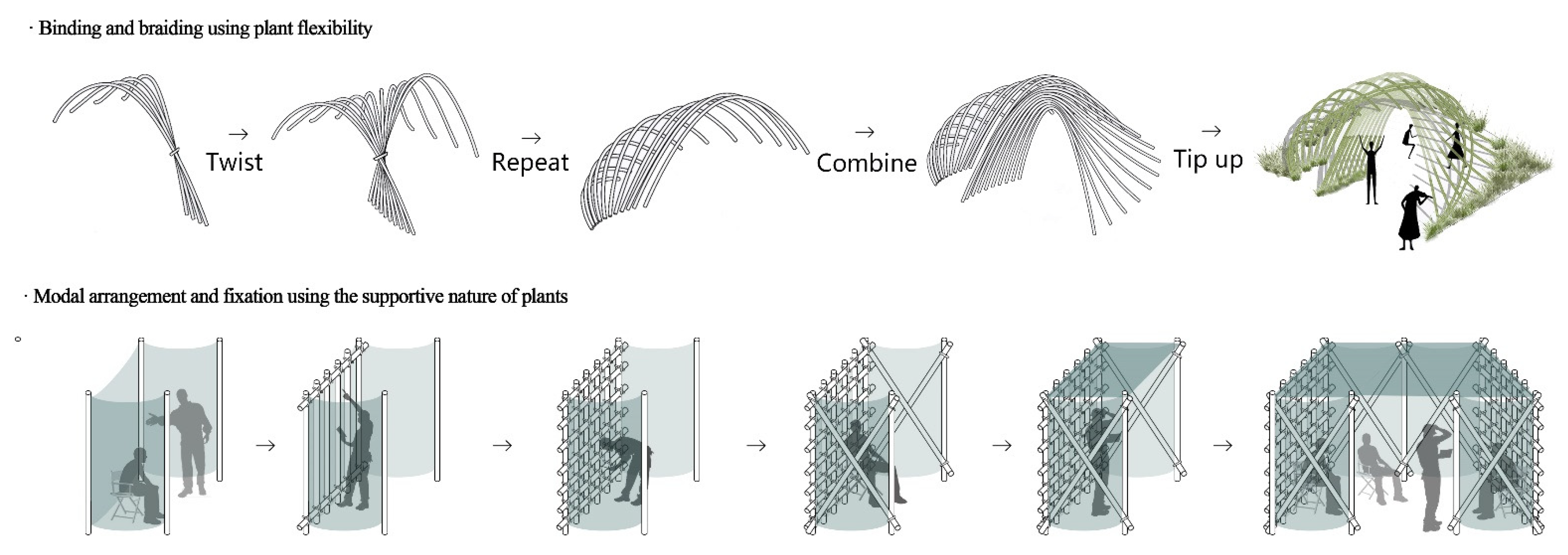 · Binding and braiding using plant flexibility

→ Twist → Repeat → Combine → Tip up

· Modal arrangement and fixation using the supportive nature of plants

→ → → → →